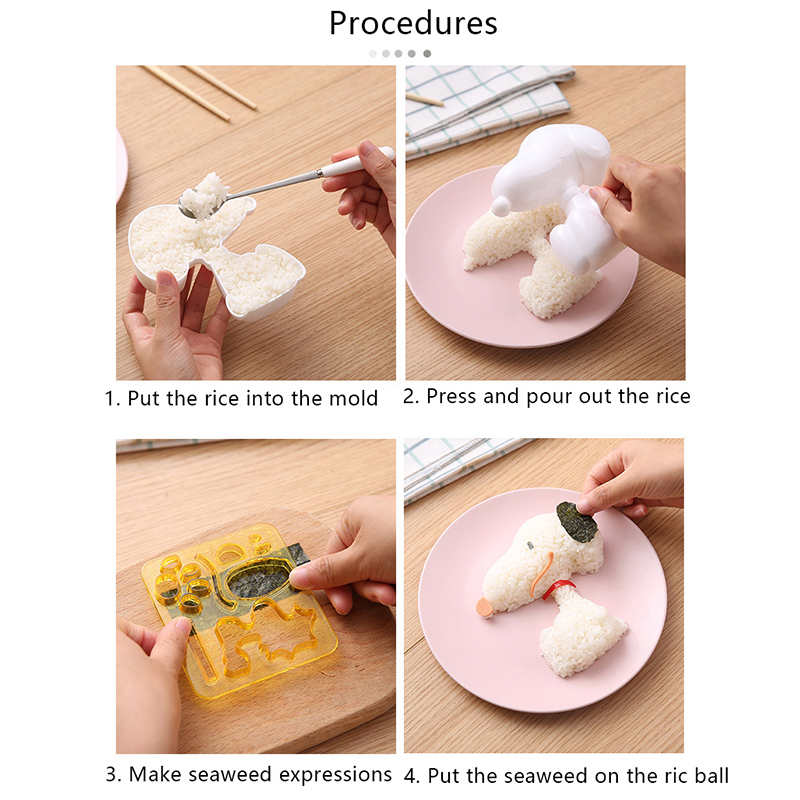 Procedures

1. Put the rice into the mold

2. Press and pour out the rice

3. Make seaweed expressions

4. Put the seaweed on the ric ball