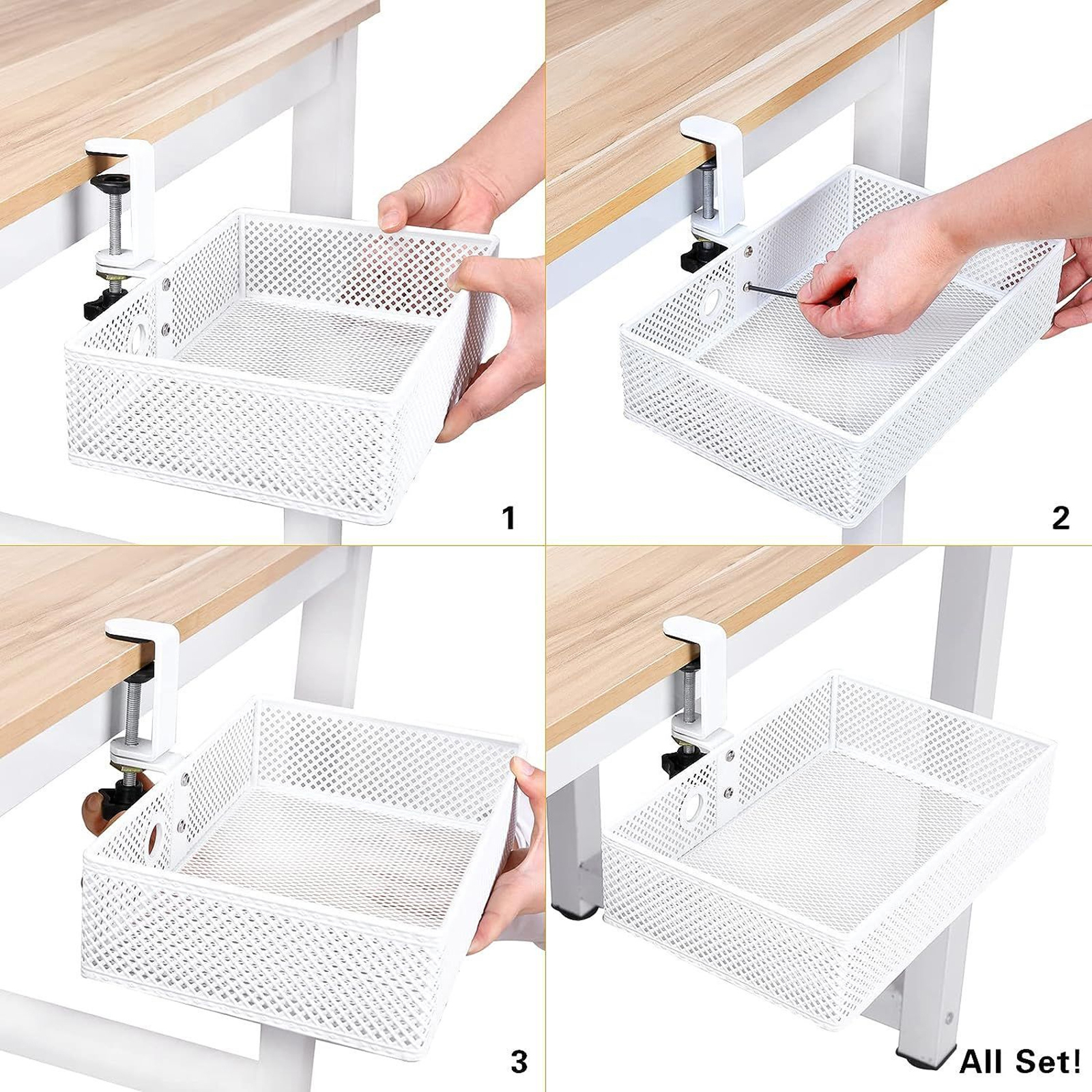 1

2

3

All Set!