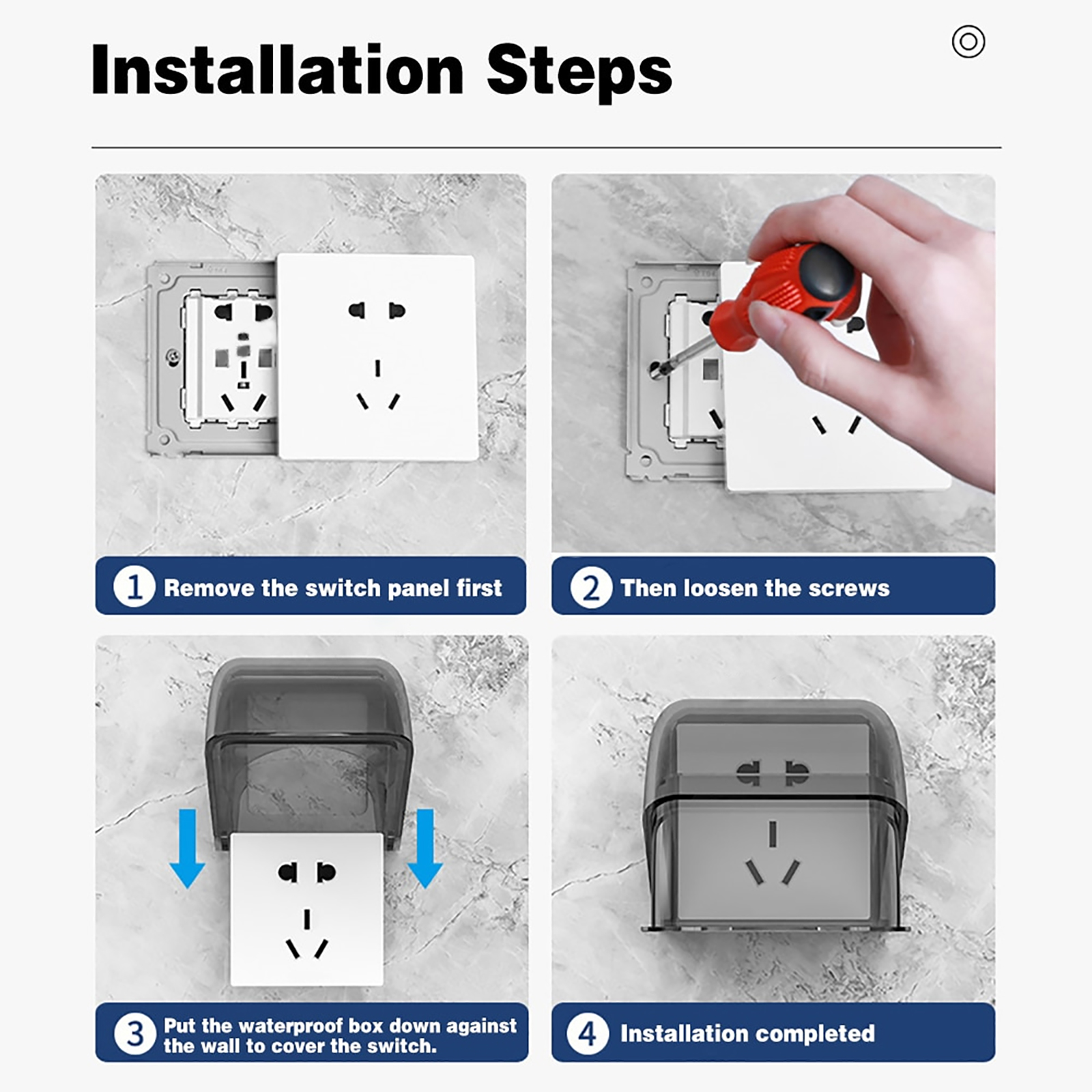 Installation Steps

1 Remove the switch panel first

2 Then loosen the screws

3 Put the waterproof box down against the wall to cover the switch.

4 Installation completed