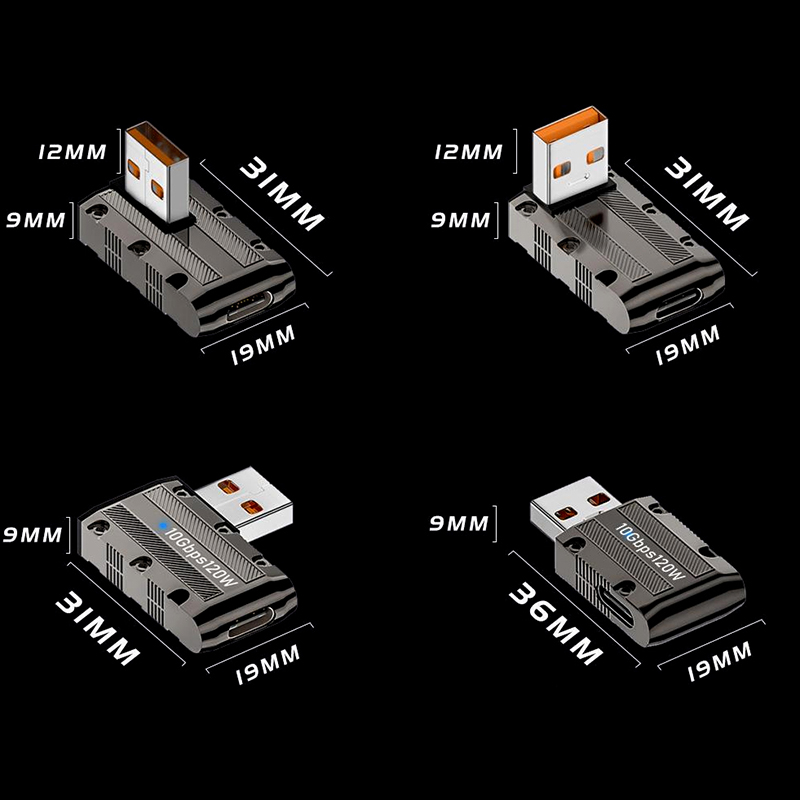 12MM
9MM
31MM
19MM

12MM
9MM
31MM
19MM

9MM
10Gbps120W
31MM
19MM

9MM
10Gbps120W
36MM
19MM