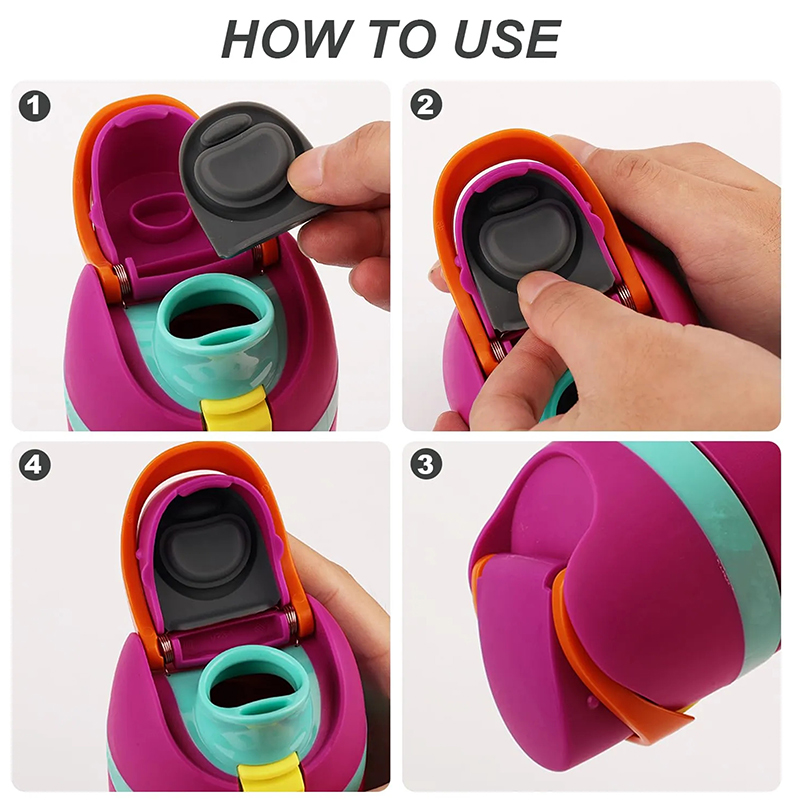 HOW TO USE

1

2

4

3