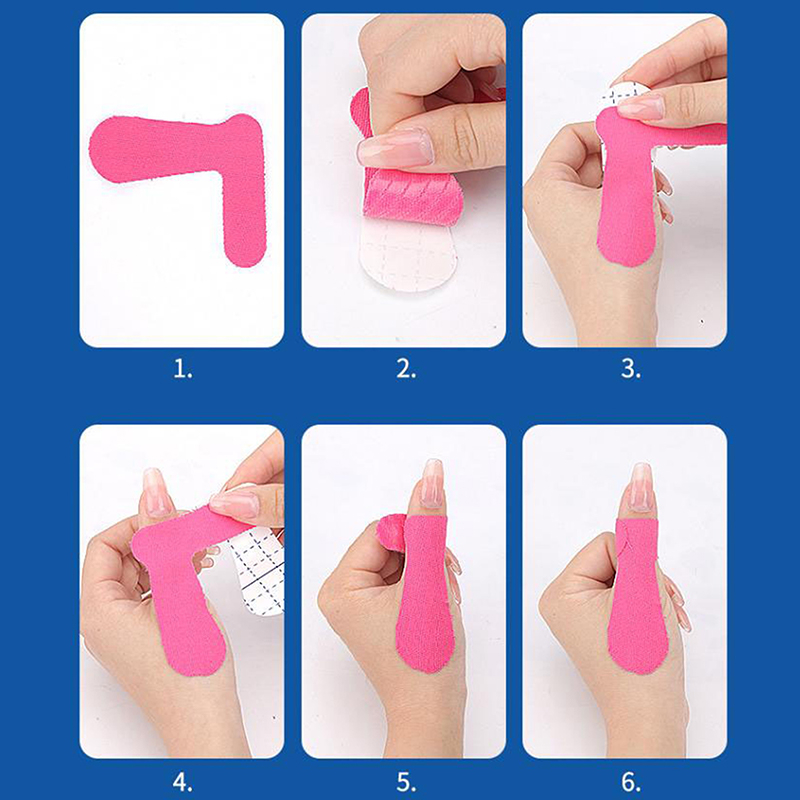 1.

2.

3.

4.

5.

6.