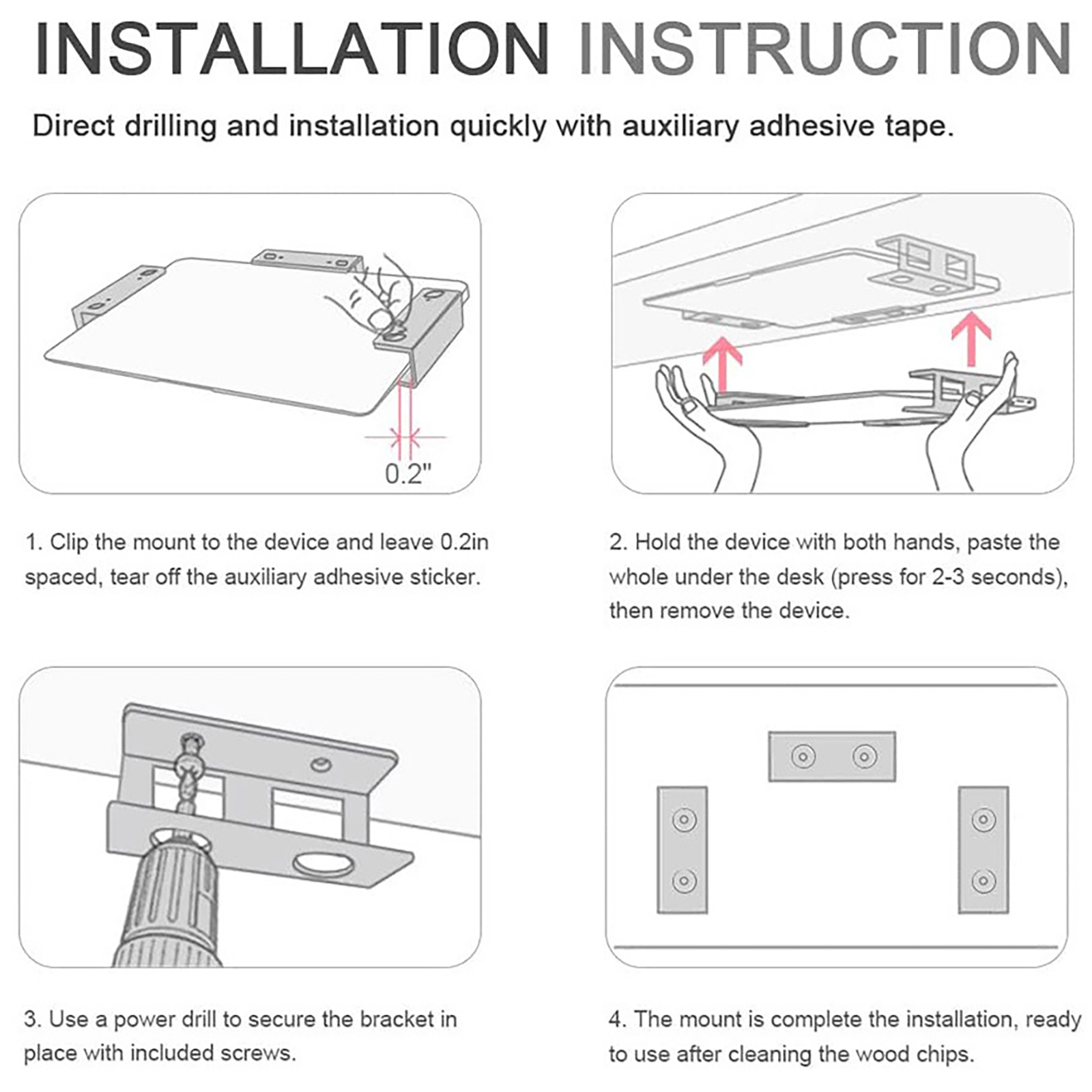 INSTALLATION INSTRUCTION

Direct drilling and installation quickly with auxiliary adhesive tape.

0.2"

1. Clip the mount to the device and leave 0.2in spaced, tear off the auxiliary adhesive sticker.

2. Hold the device with both hands, paste the whole under the desk (press for 2-3 seconds), then remove the device.

3. Use a power drill to secure the bracket in place with included screws.

4. The mount is complete the installation, ready to use after cleaning the wood chips.