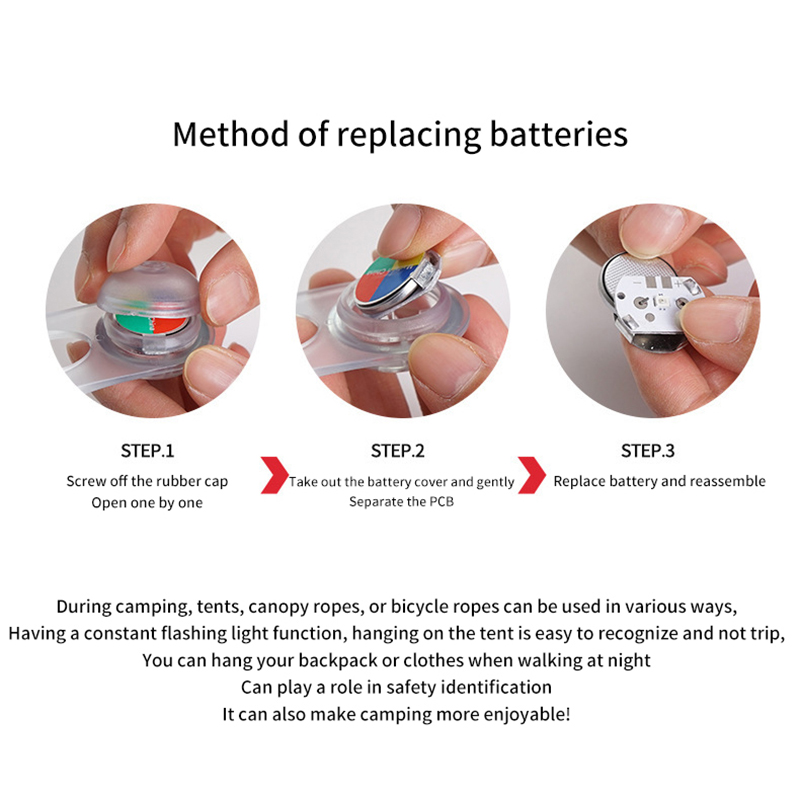 Method of replacing batteries

STEP.1
Screw off the rubber cap
Open one by one

STEP.2
Take out the battery cover and gently
Separate the PCB

STEP.3
Replace battery and reassemble

During camping, tents, canopy ropes, or bicycle ropes can be used in various ways,
Having a constant flashing light function, hanging on the tent is easy to recognize and not trip,
You can hang your backpack or clothes when walking at night
Can play a role in safety identification
It can also make camping more enjoyable!