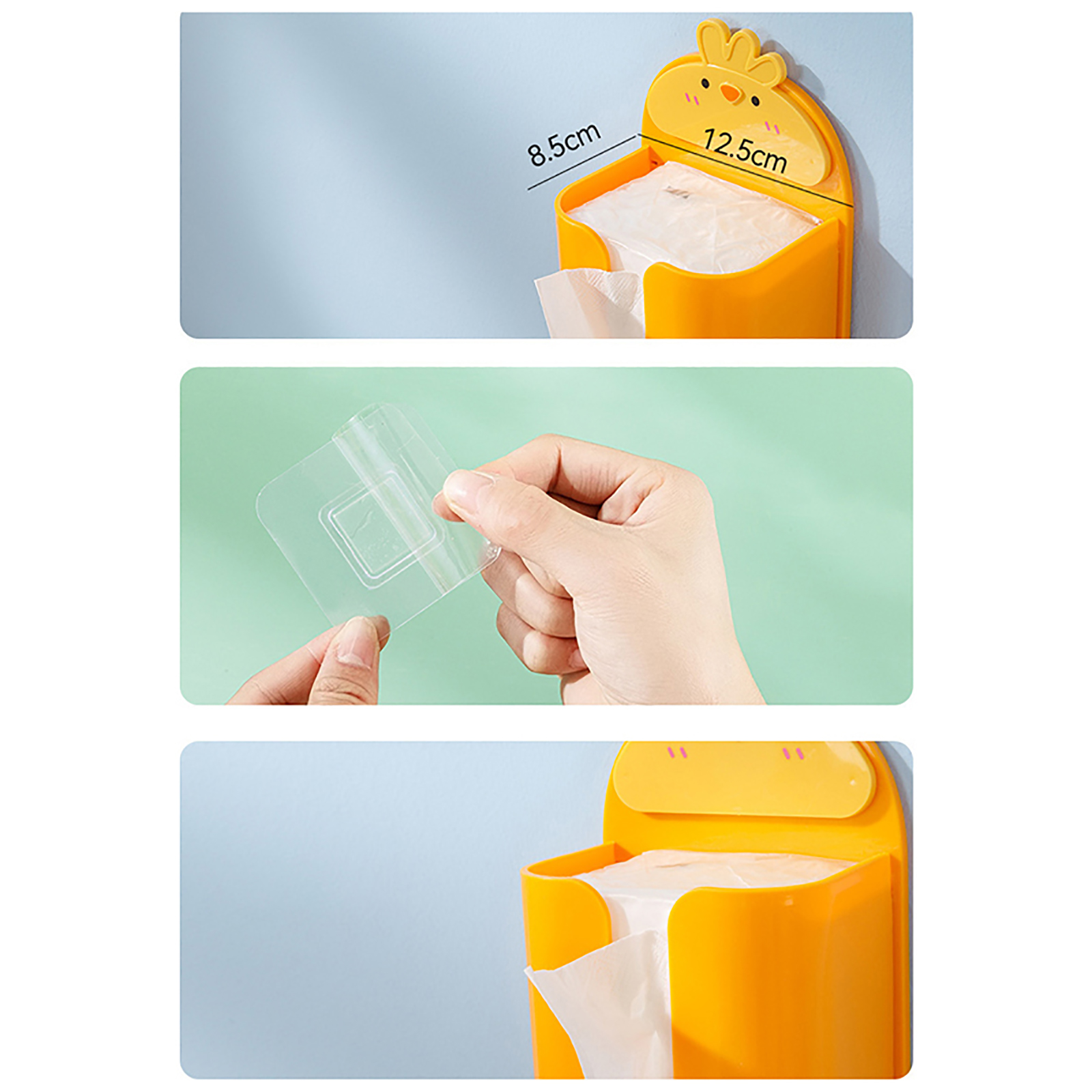 8.5cm
12.5cm