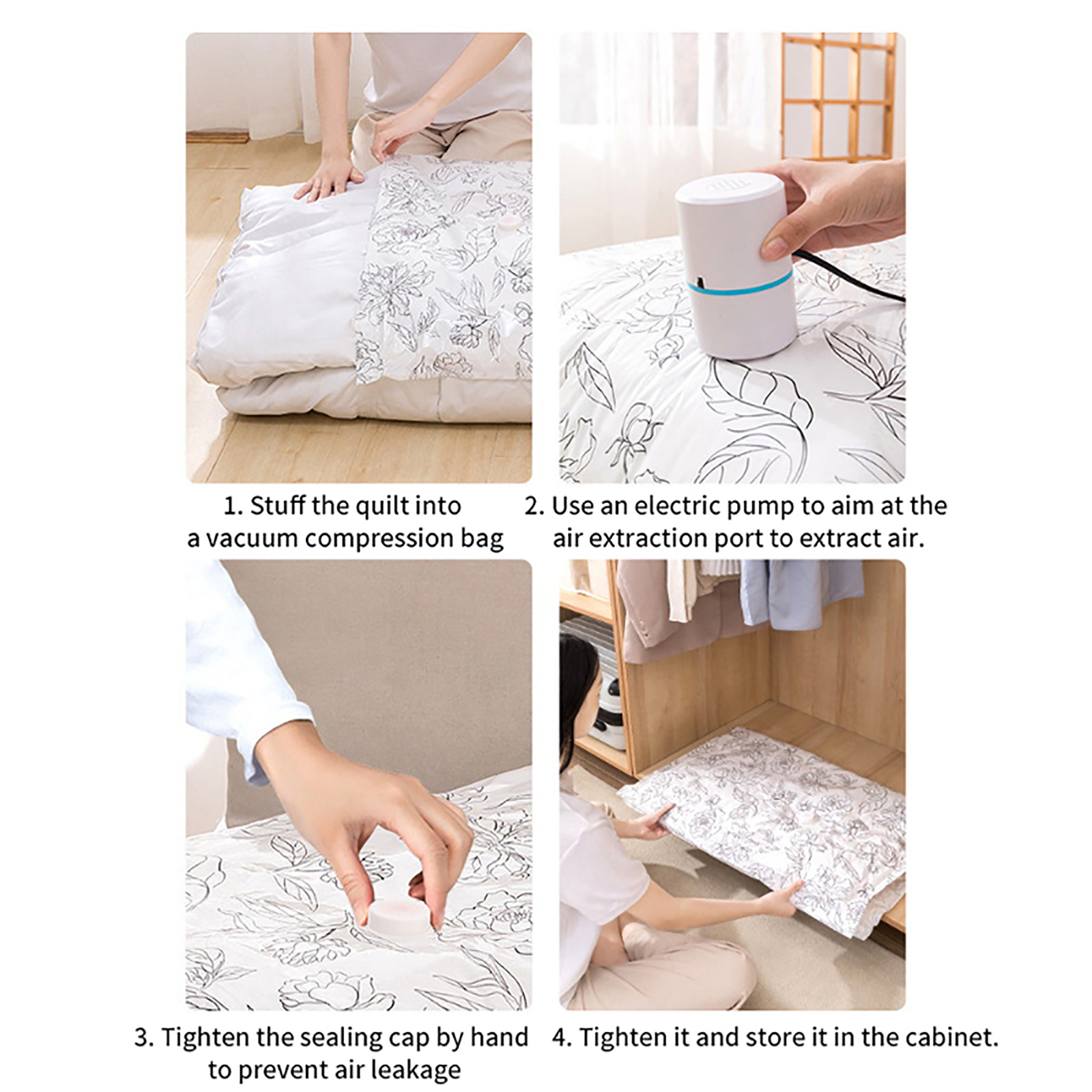 1. Stuff the quilt into a vacuum compression bag

2. Use an electric pump to aim at the air extraction port to extract air.

3. Tighten the sealing cap by hand to prevent air leakage

4. Tighten it and store it in the cabinet.