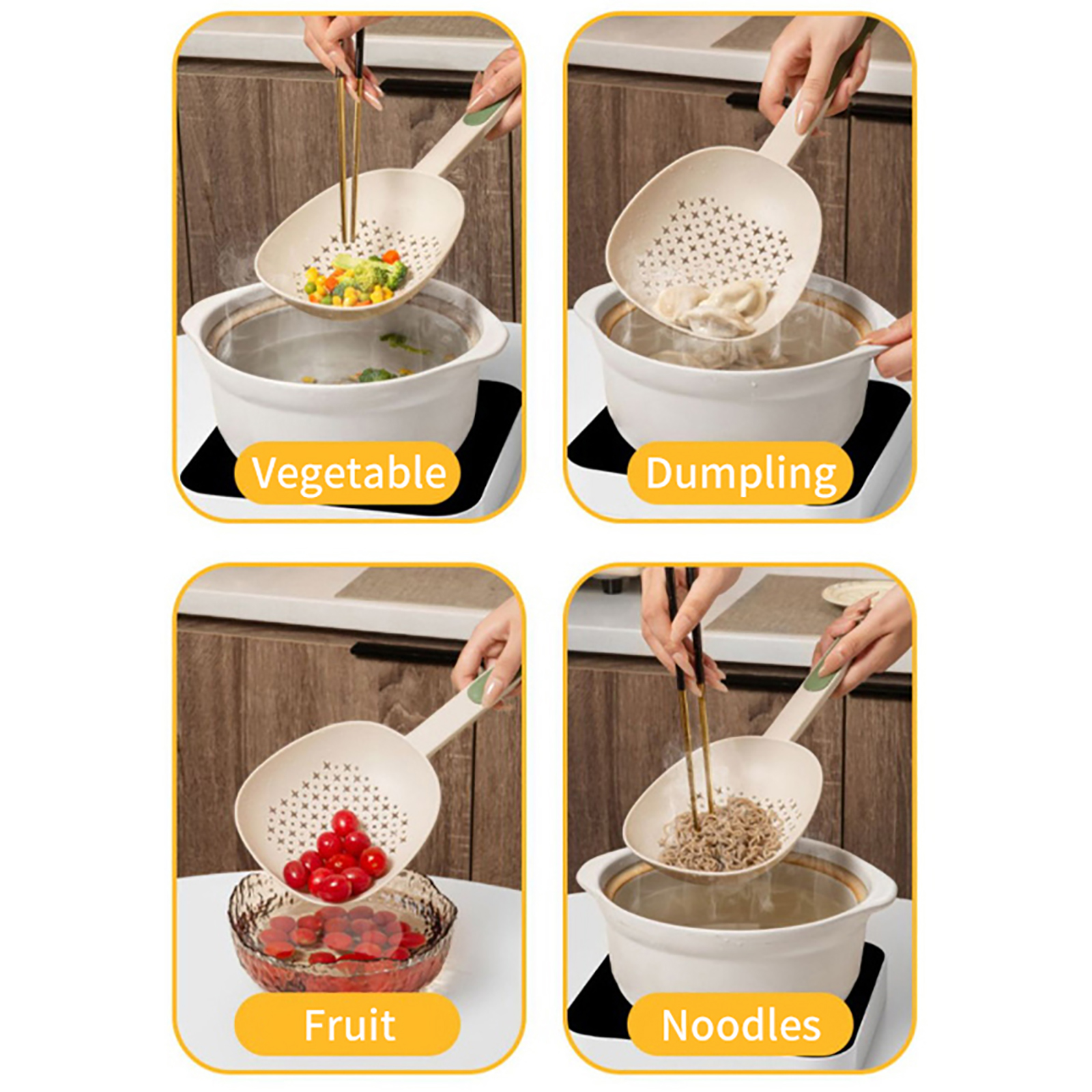 Vegetable

Dumpling

Fruit

Noodles