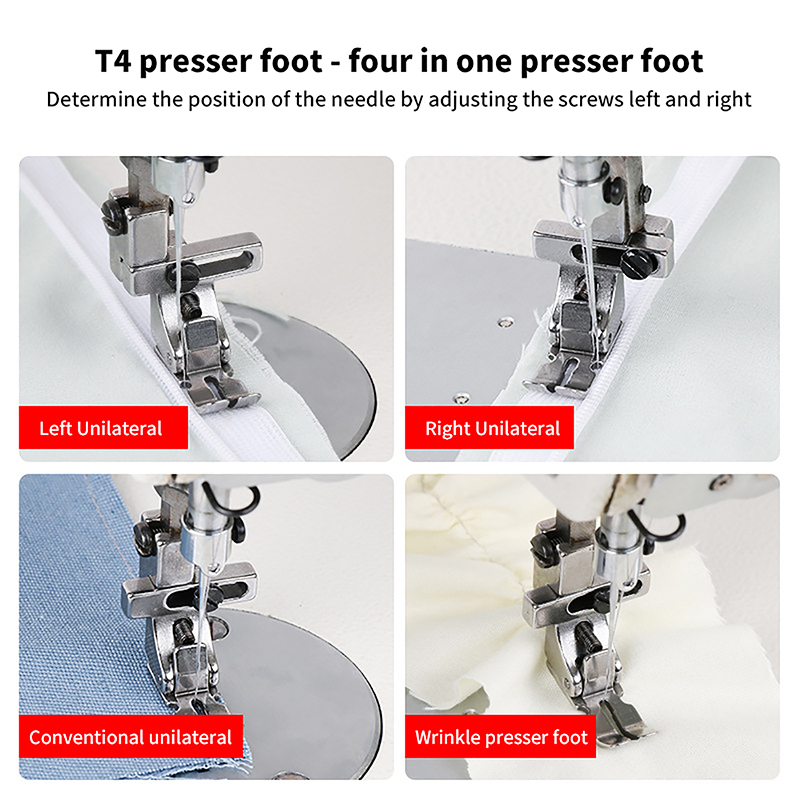 T4 presser foot - four in one presser foot
Determine the position of the needle by adjusting the screws left and right

Left Unilateral

Right Unilateral

Conventional unilateral

Wrinkle presser foot