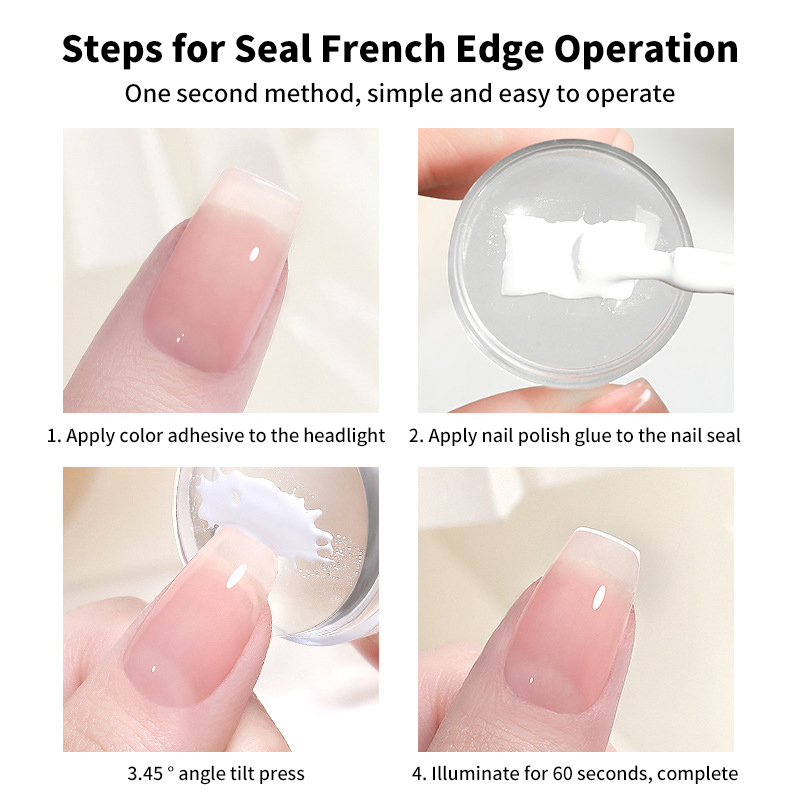 Steps for Seal French Edge Operation

One second method, simple and easy to operate

1. Apply color adhesive to the headlight

2. Apply nail polish glue to the nail seal

3.45 ° angle tilt press

4. Illuminate for 60 seconds, complete