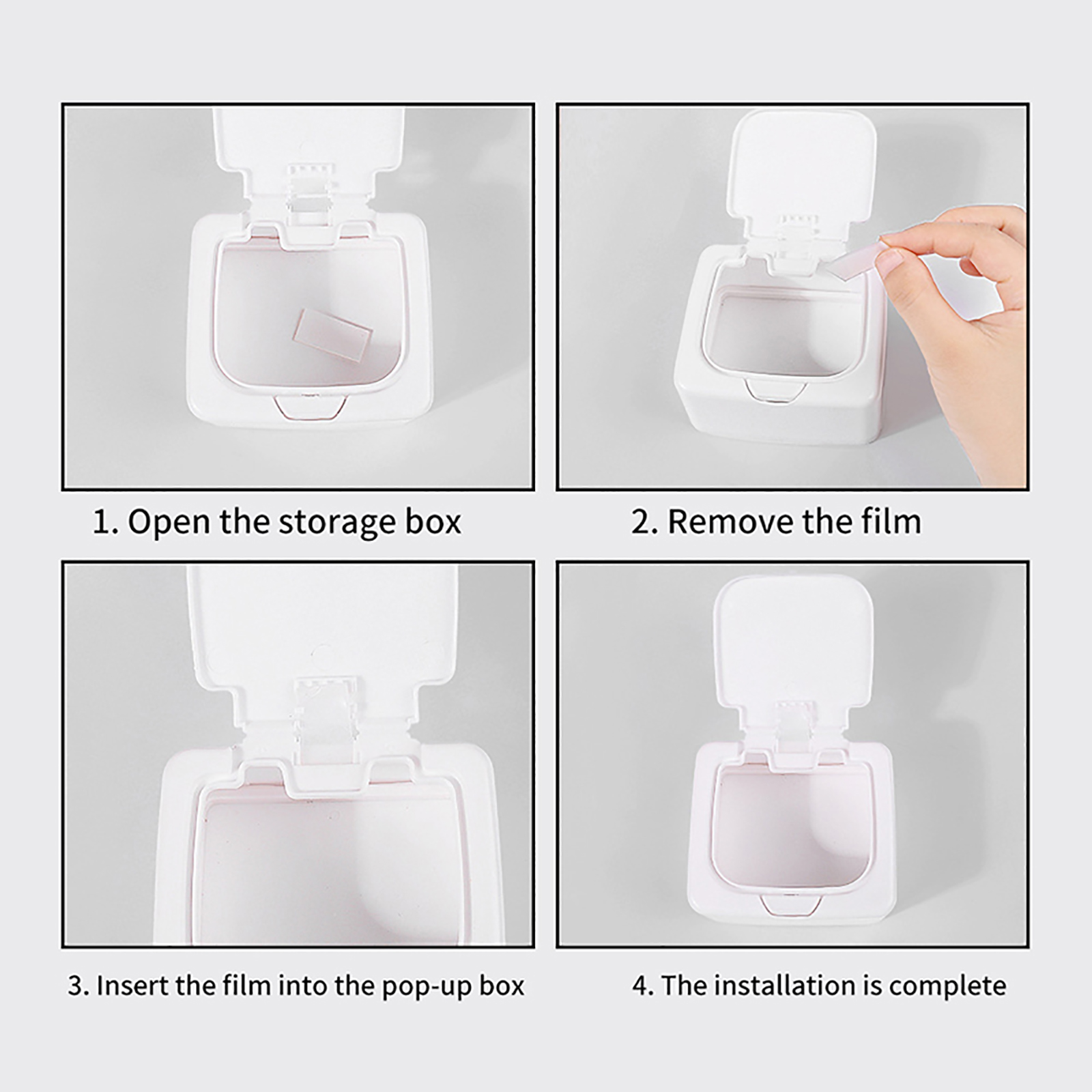 1. Open the storage box

2. Remove the film

3. Insert the film into the pop-up box

4. The installation is complete