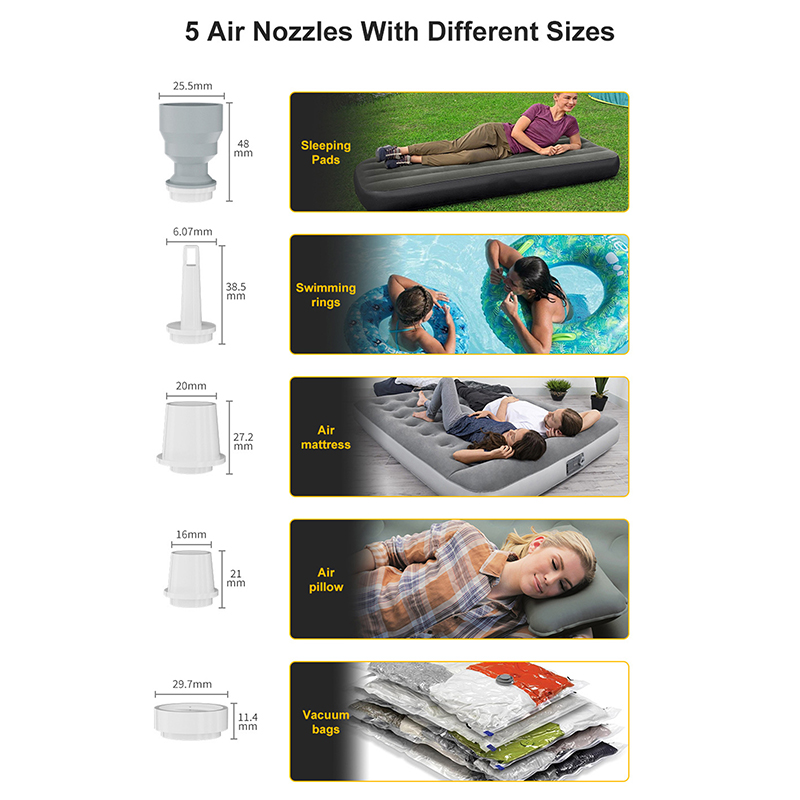 5 Air Nozzles With Different Sizes

25.5mm
48 mm
Sleeping Pads

6.07mm
38.5 mm
Swimming rings

20mm
27.2 mm
Air mattress

16mm
21 mm
Air pillow

29.7mm
11.4 mm
Vacuum bags