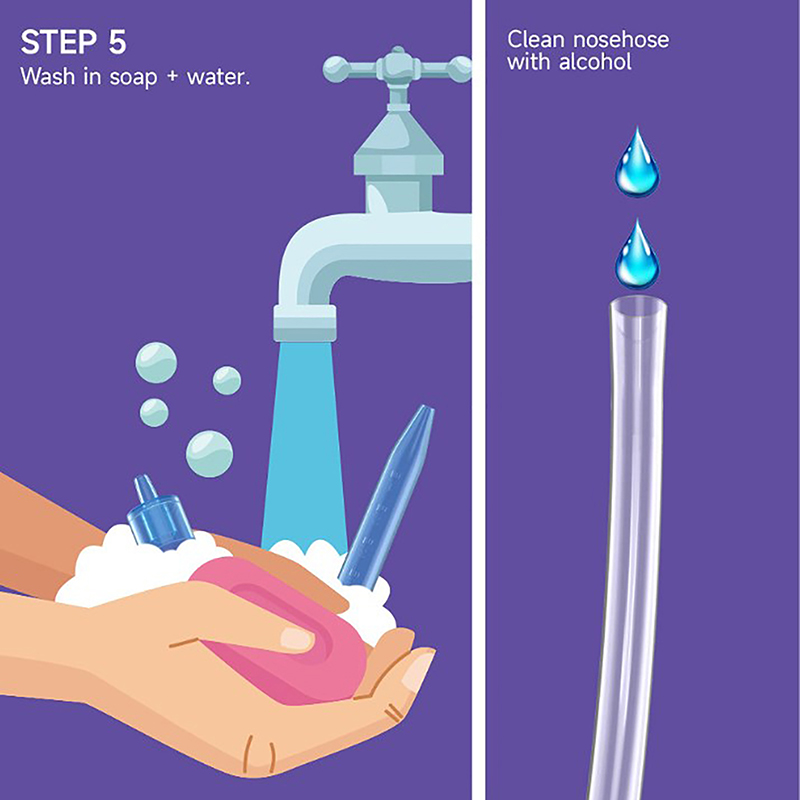 STEP 5
Wash in soap + water.

Clean nosehose with alcohol