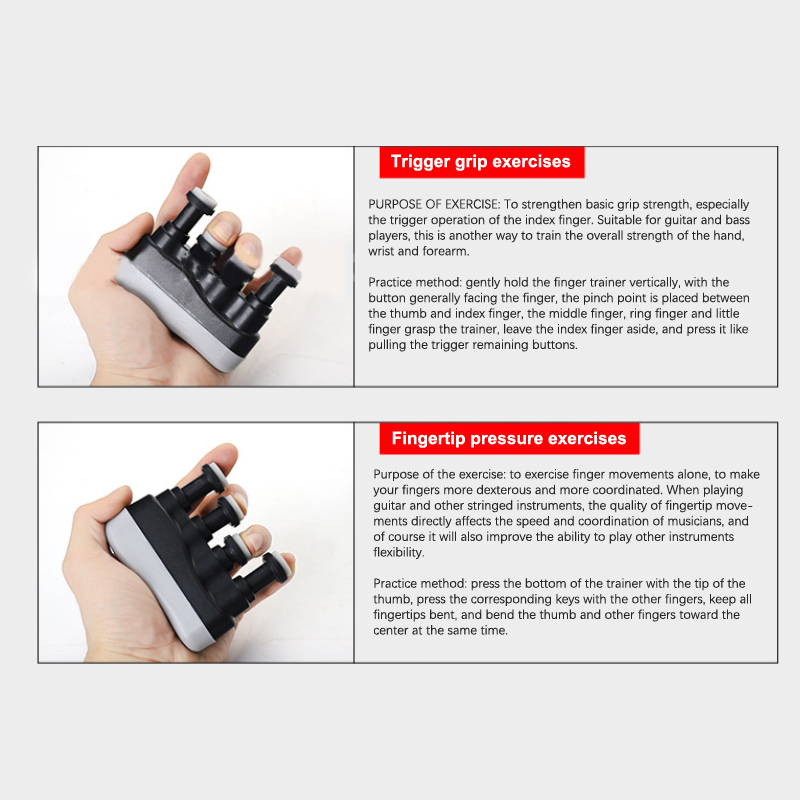 Trigger grip exercises

PURPOSE OF EXERCISE: To strengthen basic grip strength, especially the trigger operation of the index finger. Suitable for guitar and bass players, this is another way to train the overall strength of the hand, wrist and forearm.

Practice method: gently hold the finger trainer vertically, with the button generally facing the finger, the pinch point is placed between the thumb and index finger, the middle finger, ring finger and little finger grasp the trainer, leave the index finger aside, and press it like pulling the trigger remaining buttons.

Fingertip pressure exercises

Purpose of the exercise: to exercise finger movements alone, to make your fingers more dexterous and more coordinated. When playing guitar and other stringed instruments, the quality of fingertip movements directly affects the speed and coordination of musicians, and of course it will also improve the ability to play other instruments flexibility.

Practice method: press the bottom of the trainer with the tip of the thumb, press the corresponding keys with the other fingers, keep all fingertips bent, and bend the thumb and other fingers toward the center at the same time.