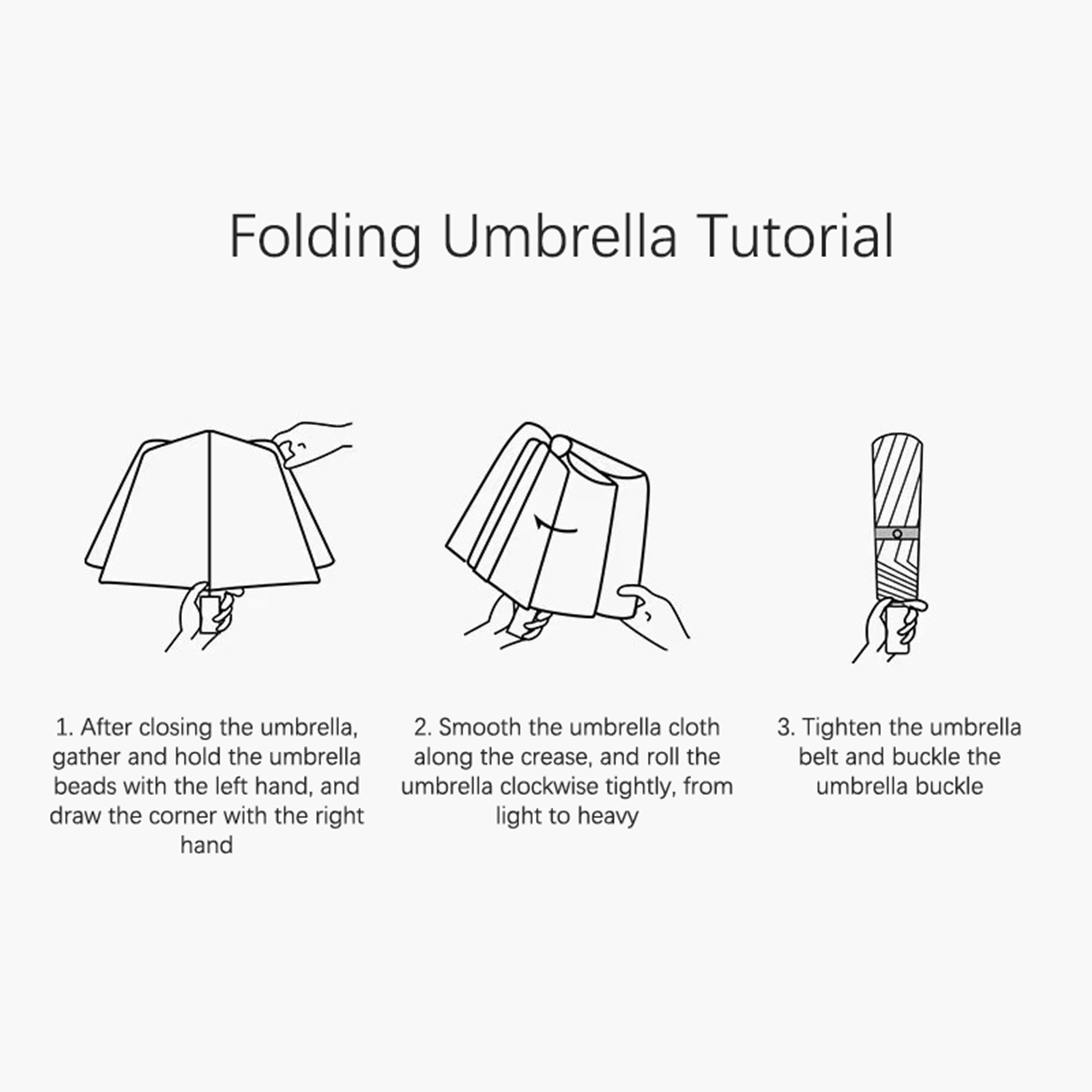 Folding Umbrella Tutorial

1. After closing the umbrella, gather and hold the umbrella beads with the left hand, and draw the corner with the right hand

2. Smooth the umbrella cloth along the crease, and roll the umbrella clockwise tightly, from light to heavy

3. Tighten the umbrella belt and buckle the umbrella buckle