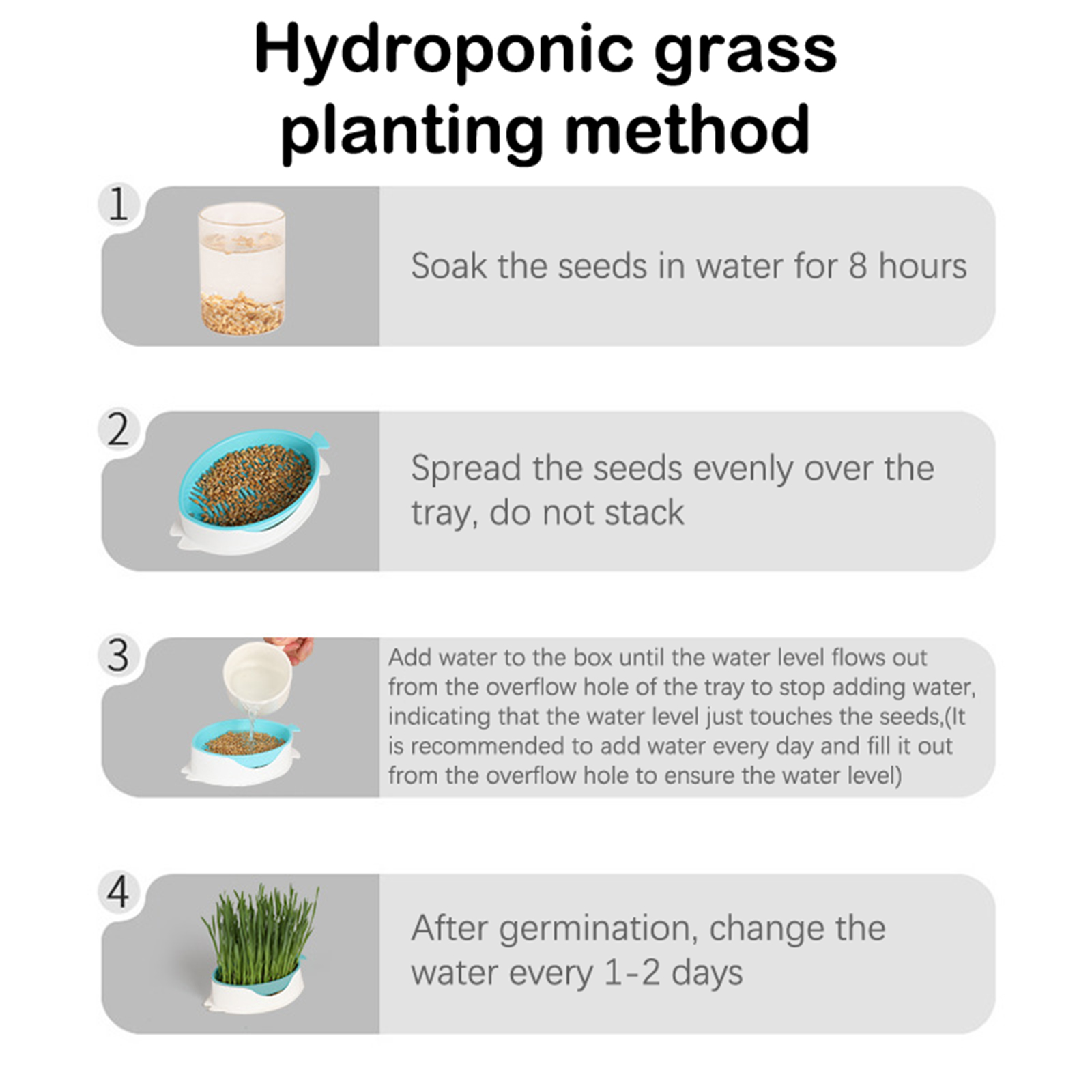 Hydroponic grass planting method

1

Soak the seeds in water for 8 hours

2

Spread the seeds evenly over the tray, do not stack

3

Add water to the box until the water level flows out from the overflow hole of the tray to stop adding water, indicating that the water level just touches the seeds,(It is recommended to add water every day and fill it out from the overflow hole to ensure the water level)

4

After germination, change the water every 1-2 days