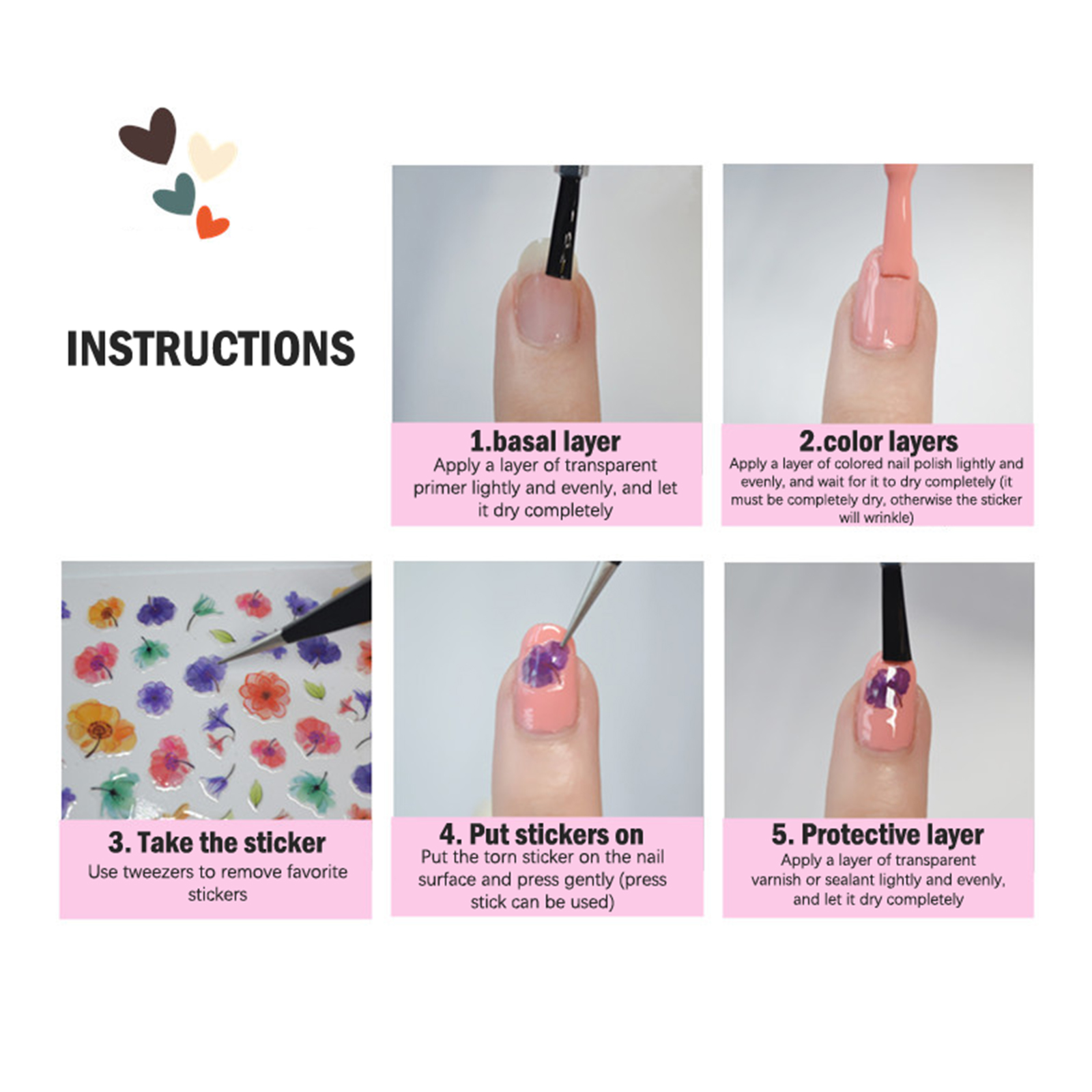 INSTRUCTIONS

1.basal layer
Apply a layer of transparent primer lightly and evenly, and let it dry completely

2.color layers
Apply a layer of colored nail polish lightly and evenly, and wait for it to dry completely (it must be completely dry, otherwise the sticker will wrinkle)

3. Take the sticker
Use tweezers to remove favorite stickers

4. Put stickers on
Put the torn sticker on the nail surface and press gently (press stick can be used)

5. Protective layer
Apply a layer of transparent varnish or sealant lightly and evenly, and let it dry completely