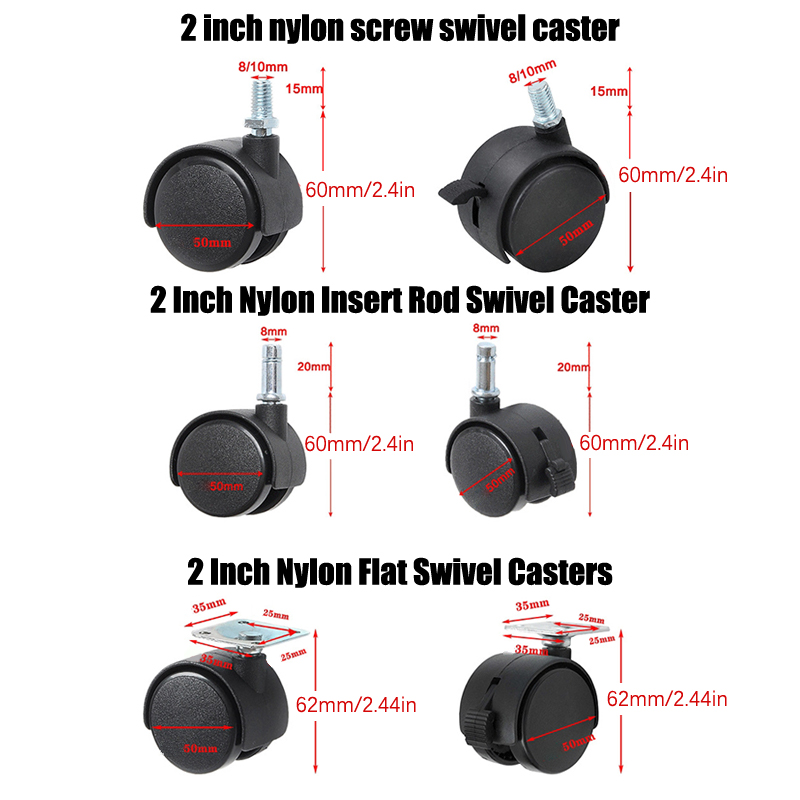 2 inch nylon screw swivel caster

8/10mm
15mm
60mm/2.4in
50mm

8/10mm
15mm
60mm/2.4in
50mm

2 Inch Nylon Insert Rod Swivel Caster

8mm
20mm
60mm/2.4in
50mm

8mm
20mm
60mm/2.4in
50mm

2 Inch Nylon Flat Swivel Casters

35mm
25mm
35mm
25mm
62mm/2.44in
50mm

35mm
25mm
35mm
25mm
62mm/2.44in
50mm