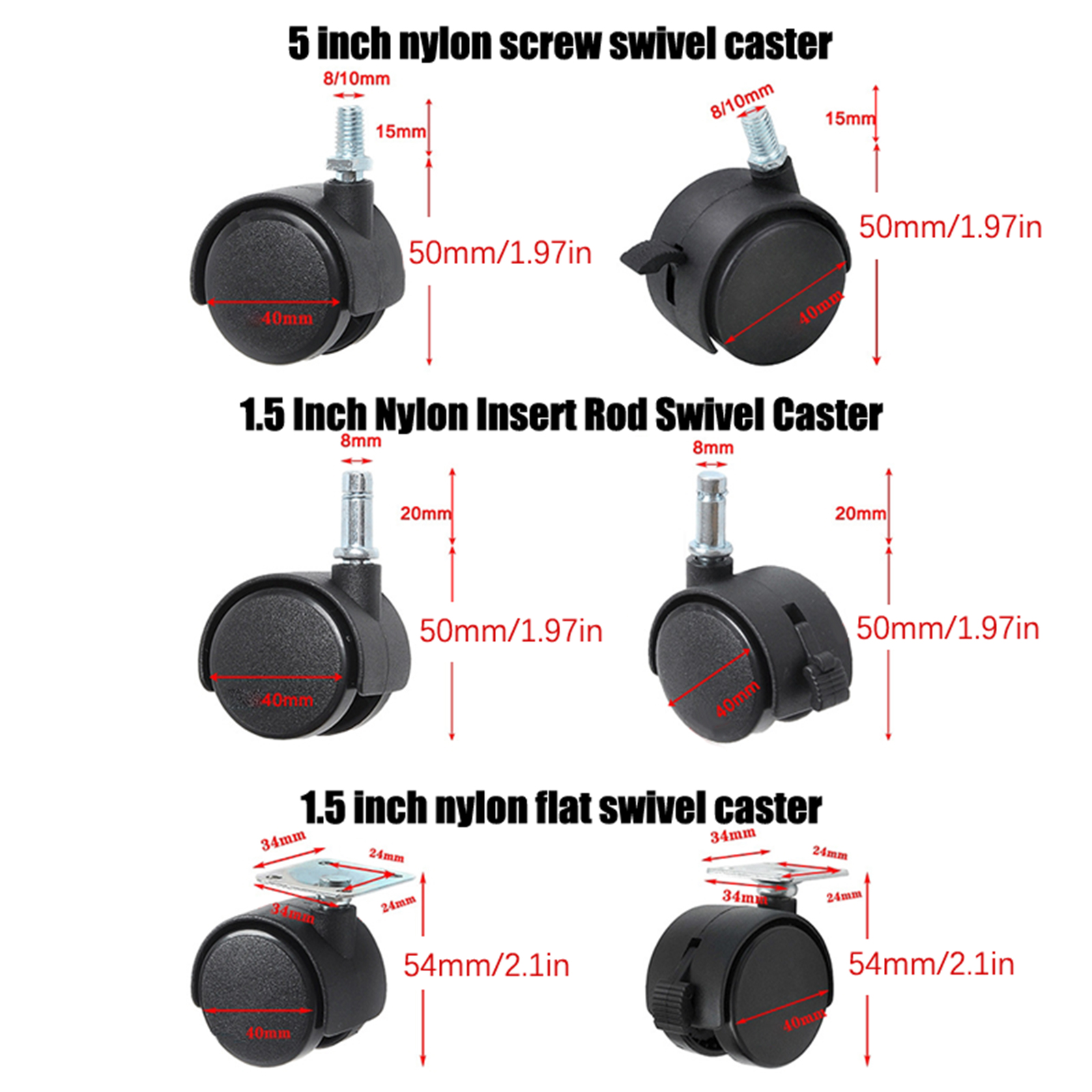 5 inch nylon screw swivel caster

8/10mm
15mm
50mm/1.97in
40mm

8/10mm
15mm
50mm/1.97in
40mm

1.5 Inch Nylon Insert Rod Swivel Caster

8mm
20mm
50mm/1.97in
40mm

8mm
20mm
50mm/1.97in
40mm

1.5 inch nylon flat swivel caster

34mm
24mm
34mm
24mm
54mm/2.1in
40mm

34mm
24mm
34mm
24mm
54mm/2.1in
40mm