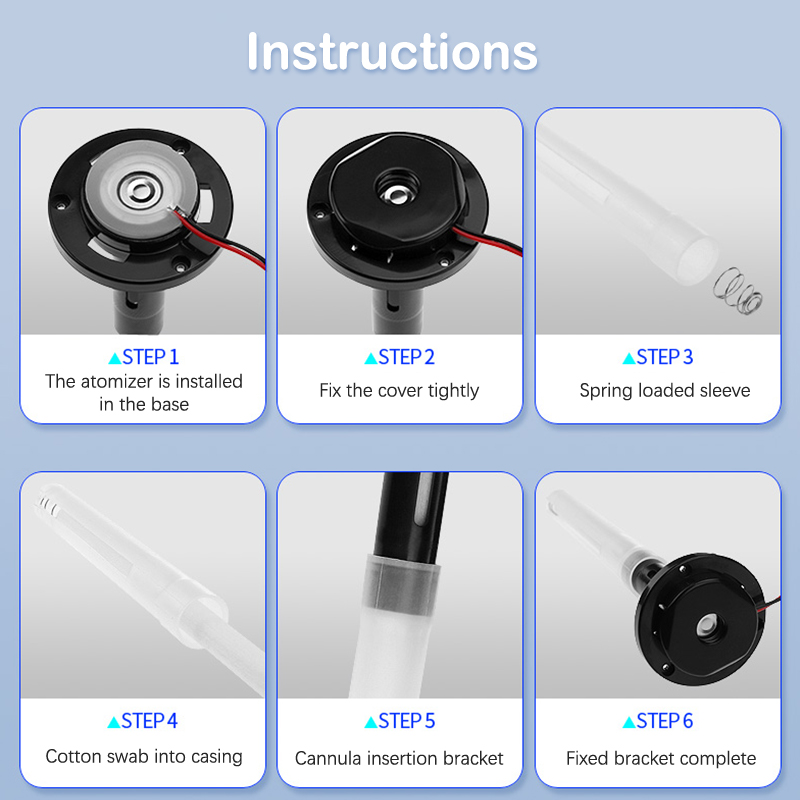 Instructions

▲STEP 1
The atomizer is installed in the base

▲STEP 2
Fix the cover tightly

▲STEP 3
Spring loaded sleeve

▲STEP 4
Cotton swab into casing

▲STEP 5
Cannula insertion bracket

▲STEP 6
Fixed bracket complete