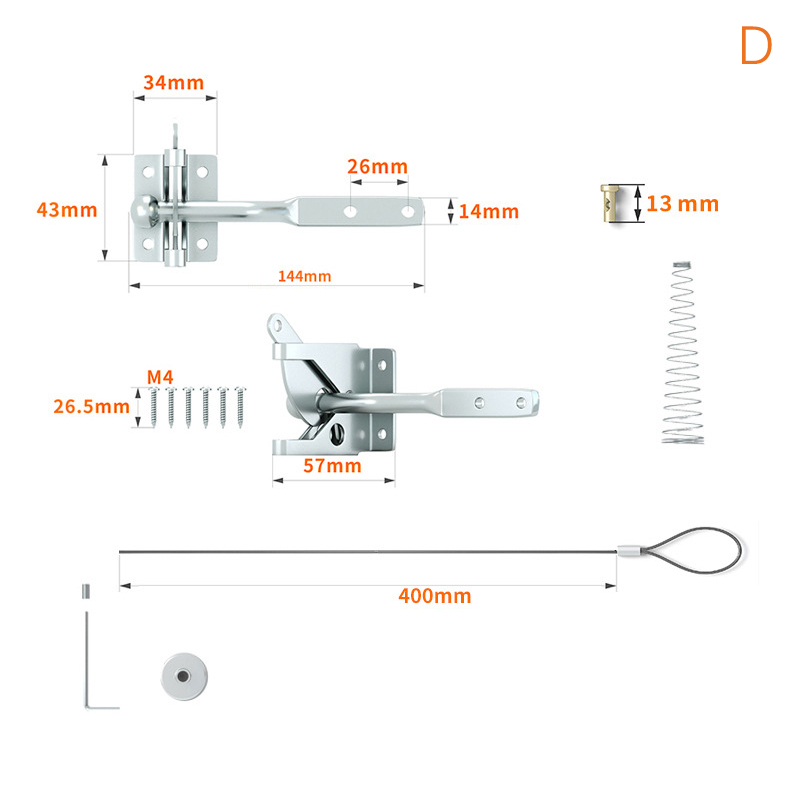 D

34mm

26mm

43mm

14mm

13 mm

144mm

M4

26.5mm

57mm

400mm