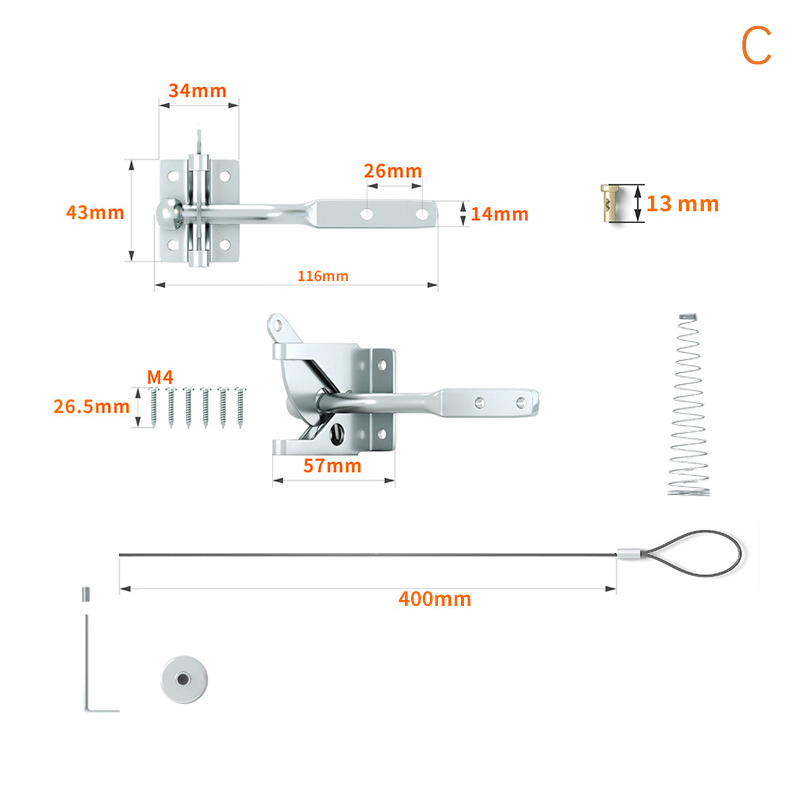 C

34mm

26mm

43mm

14mm

13 mm

116mm

M4

26.5mm

57mm

400mm