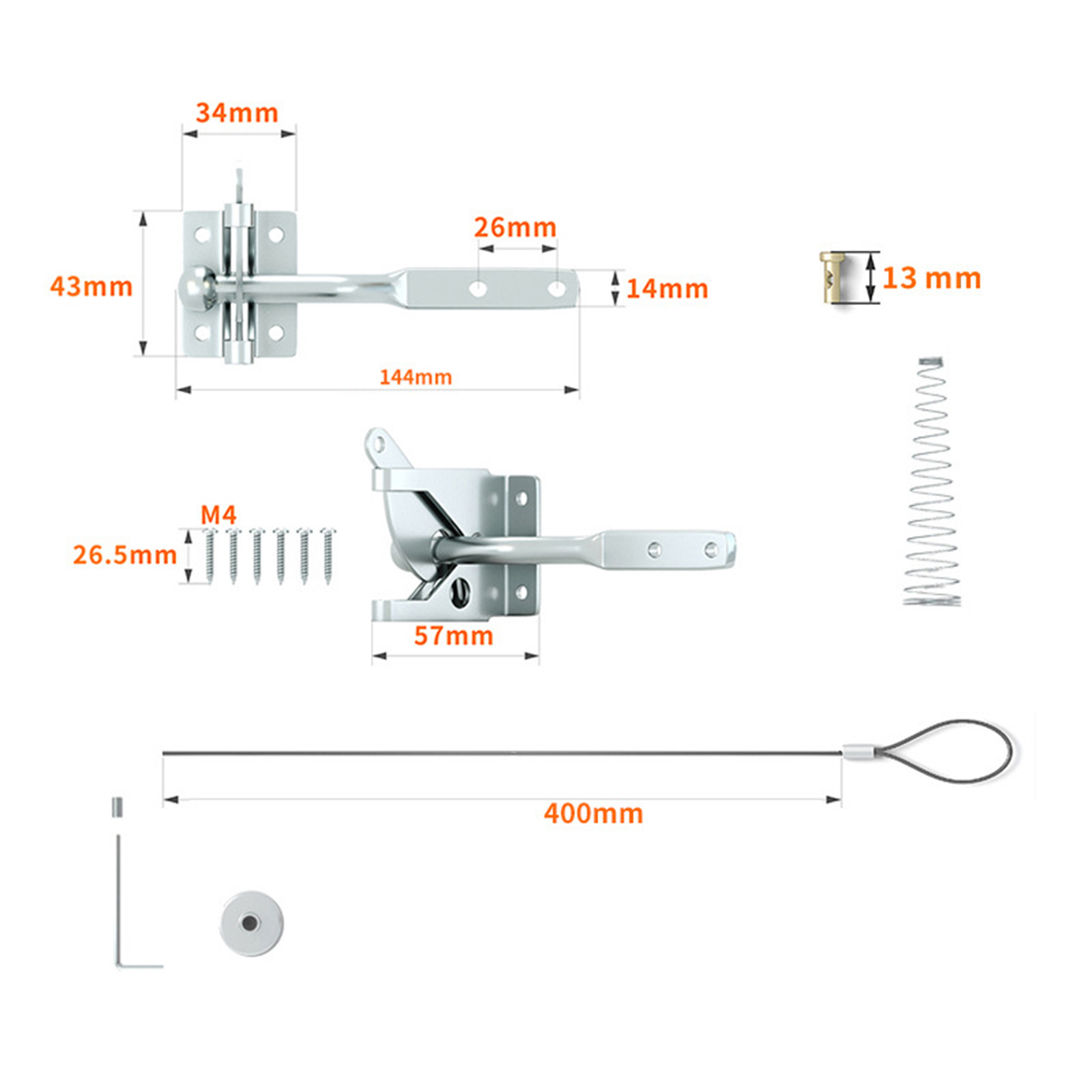 34mm
26mm
43mm
14mm
13 mm
144mm
M4
26.5mm
57mm
400mm