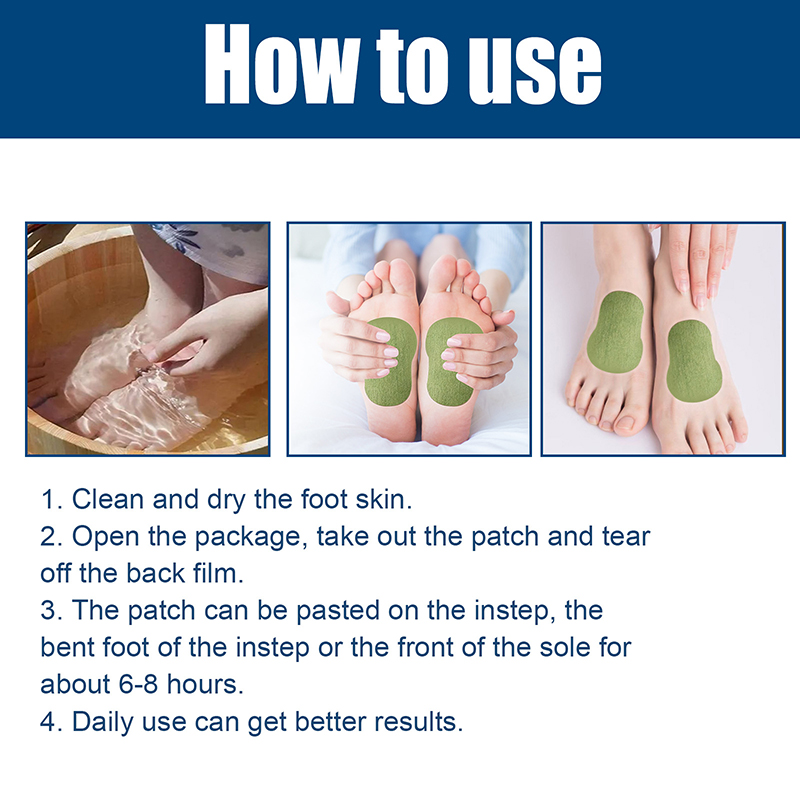 How to use

1. Clean and dry the foot skin.
2. Open the package, take out the patch and tear off the back film.
3. The patch can be pasted on the instep, the bent foot of the instep or the front of the sole for about 6-8 hours.
4. Daily use can get better results.