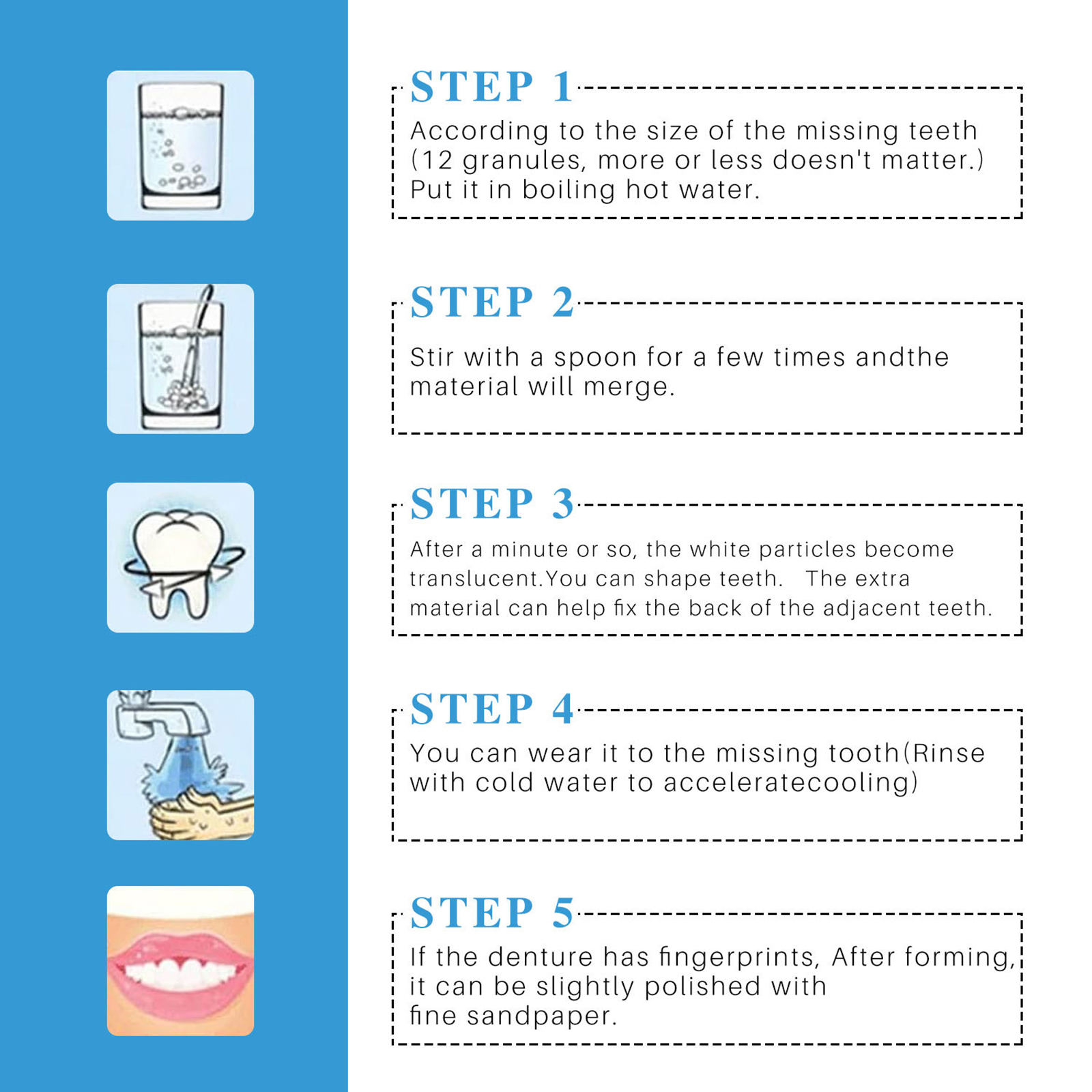 STEP 1

According to the size of the missing teeth (12 granules, more or less doesn't matter.) Put it in boiling hot water.

STEP 2

Stir with a spoon for a few times andthe material will merge.

STEP 3

After a minute or so, the white particles become translucent.You can shape teeth. The extra material can help fix the back of the adjacent teeth.

STEP 4

You can wear it to the missing tooth(Rinse with cold water to acceleratecooling)

STEP 5

If the denture has fingerprints, After forming, it can be slightly polished with fine sandpaper.