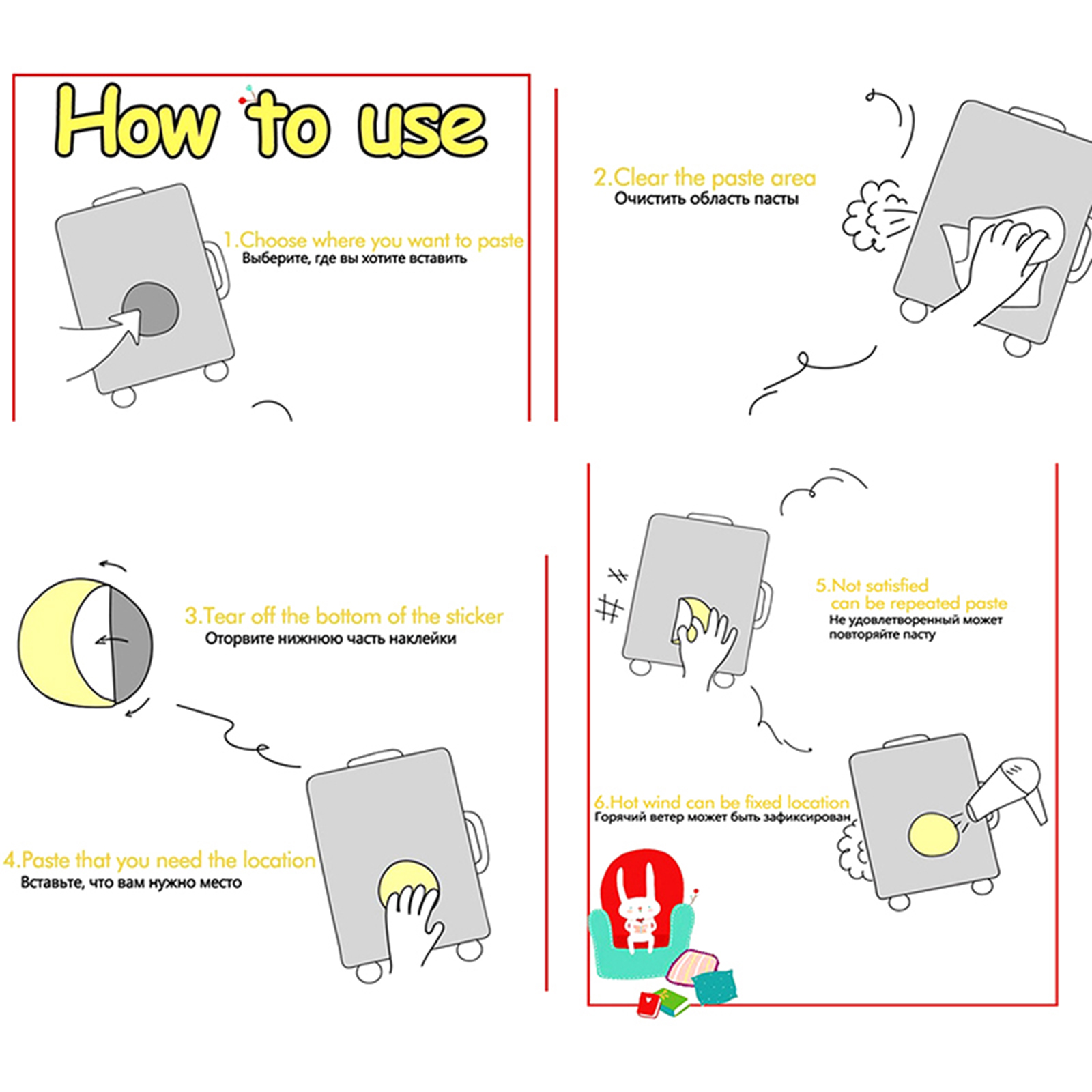 How to use

1.Choose where you want to paste
Выберите, где вы хотите вставить

2.Clear the paste area
Очистить область пасты

3.Tear off the bottom of the sticker
Оторвите нижнюю часть наклейки

4.Paste that you need the location
Вставьте, что вам нужно место

5.Not satisfied can be repeated paste
Не удовлетворенный может повторяйте пасту

6.Hot wind can be fixed location
Горячий ветер может быть зафиксирован