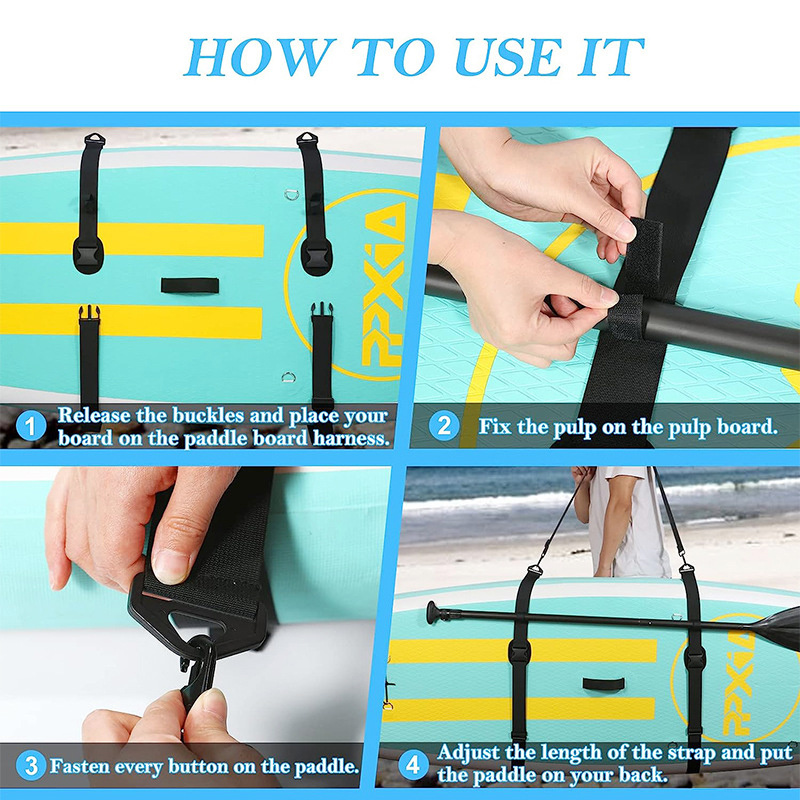 HOW TO USE IT

PPXiA

1 Release the buckles and place your board on the paddle board harness.

2 Fix the pulp on the pulp board.

3 Fasten every button on the paddle.

PPXiA

4 Adjust the length of the strap and put the paddle on your back.