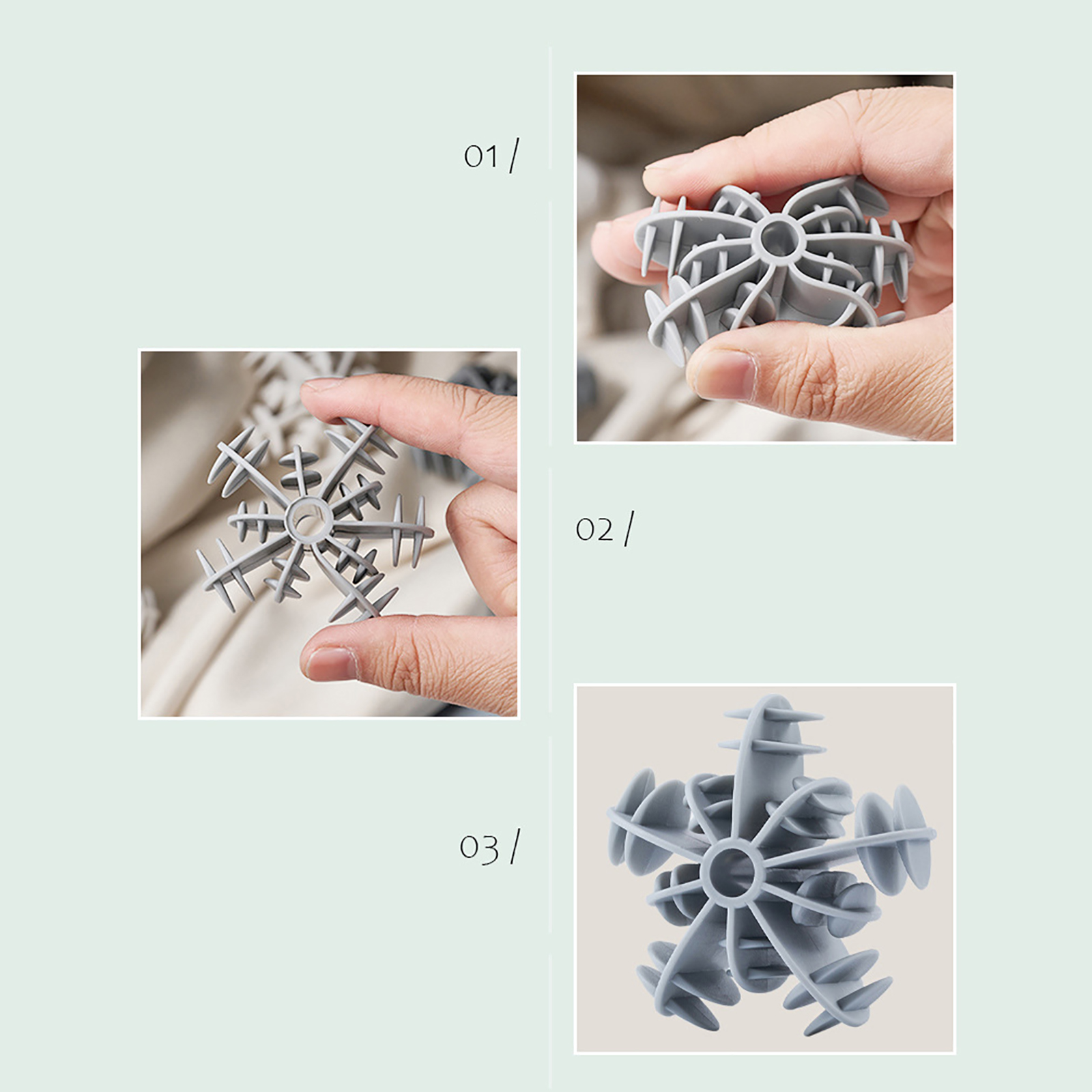 01 /

02 /

03 /