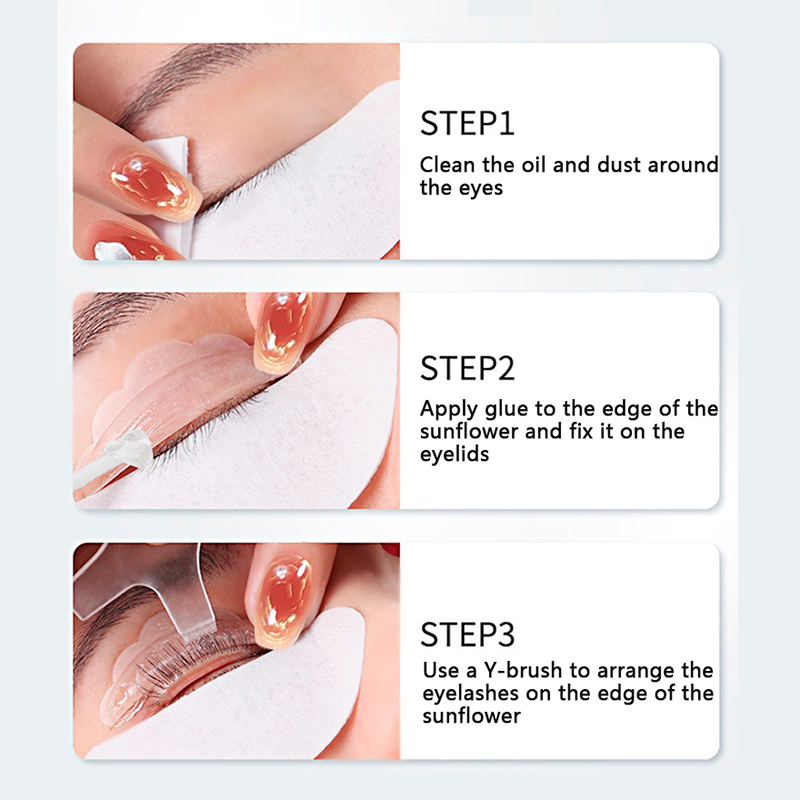 STEP1

Clean the oil and dust around the eyes

STEP2

Apply glue to the edge of the sunflower and fix it on the eyelids

STEP3

Use a Y-brush to arrange the eyelashes on the edge of the sunflower