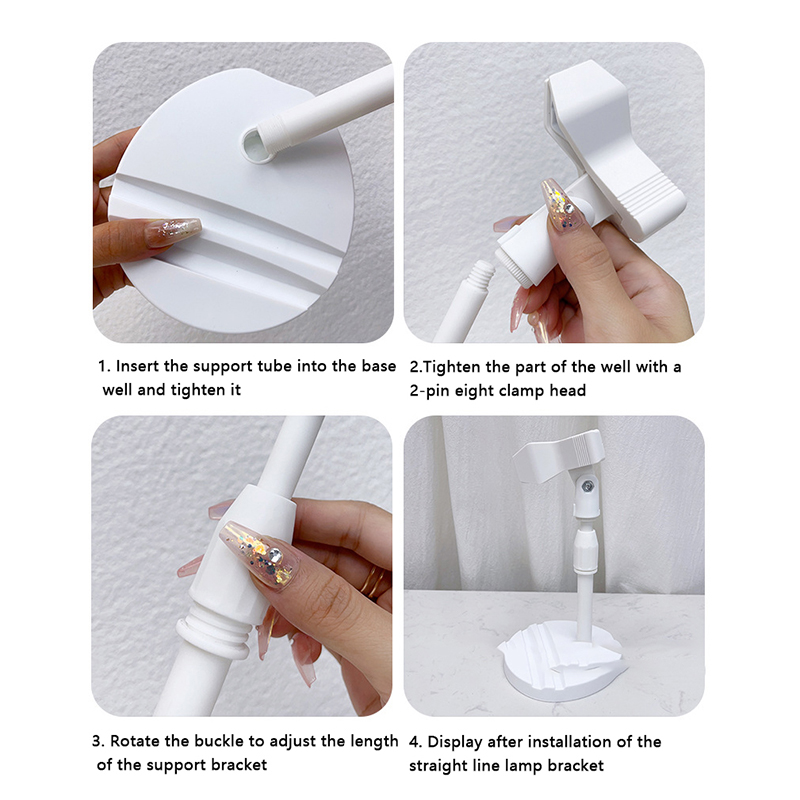 1. Insert the support tube into the base well and tighten it

2.Tighten the part of the well with a 2-pin eight clamp head

3. Rotate the buckle to adjust the length of the support bracket

4. Display after installation of the straight line lamp bracket