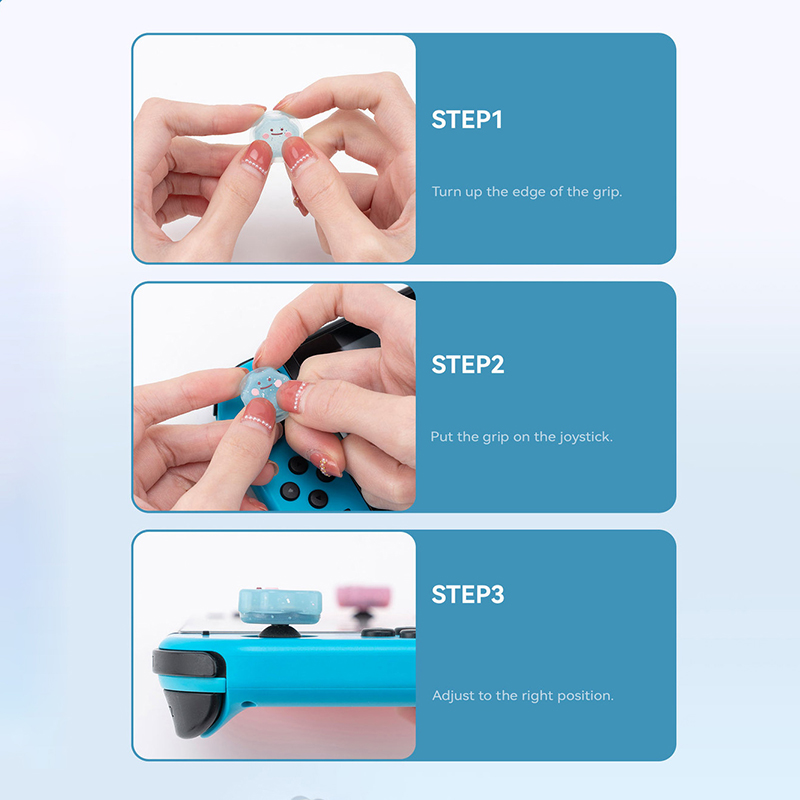 STEP1

Turn up the edge of the grip.

STEP2

Put the grip on the joystick.

STEP3

Adjust to the right position.