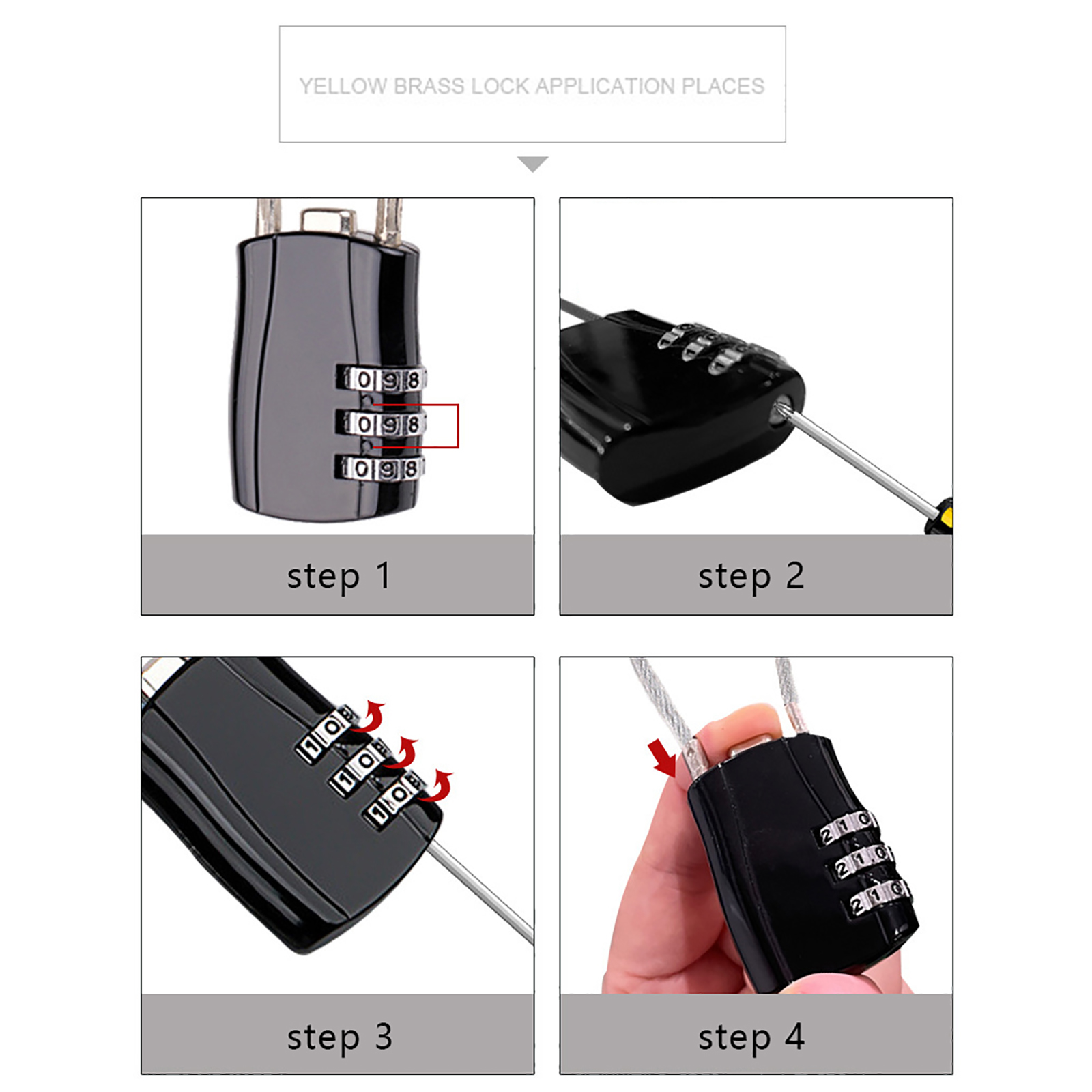 YELLOW BRASS LOCK APPLICATION PLACES

0 9 8
0 9 8
0 9 8

step 1

step 2

1 0
1 0
1 0

step 3

2 1 0
2 1 0
2 1 0

step 4