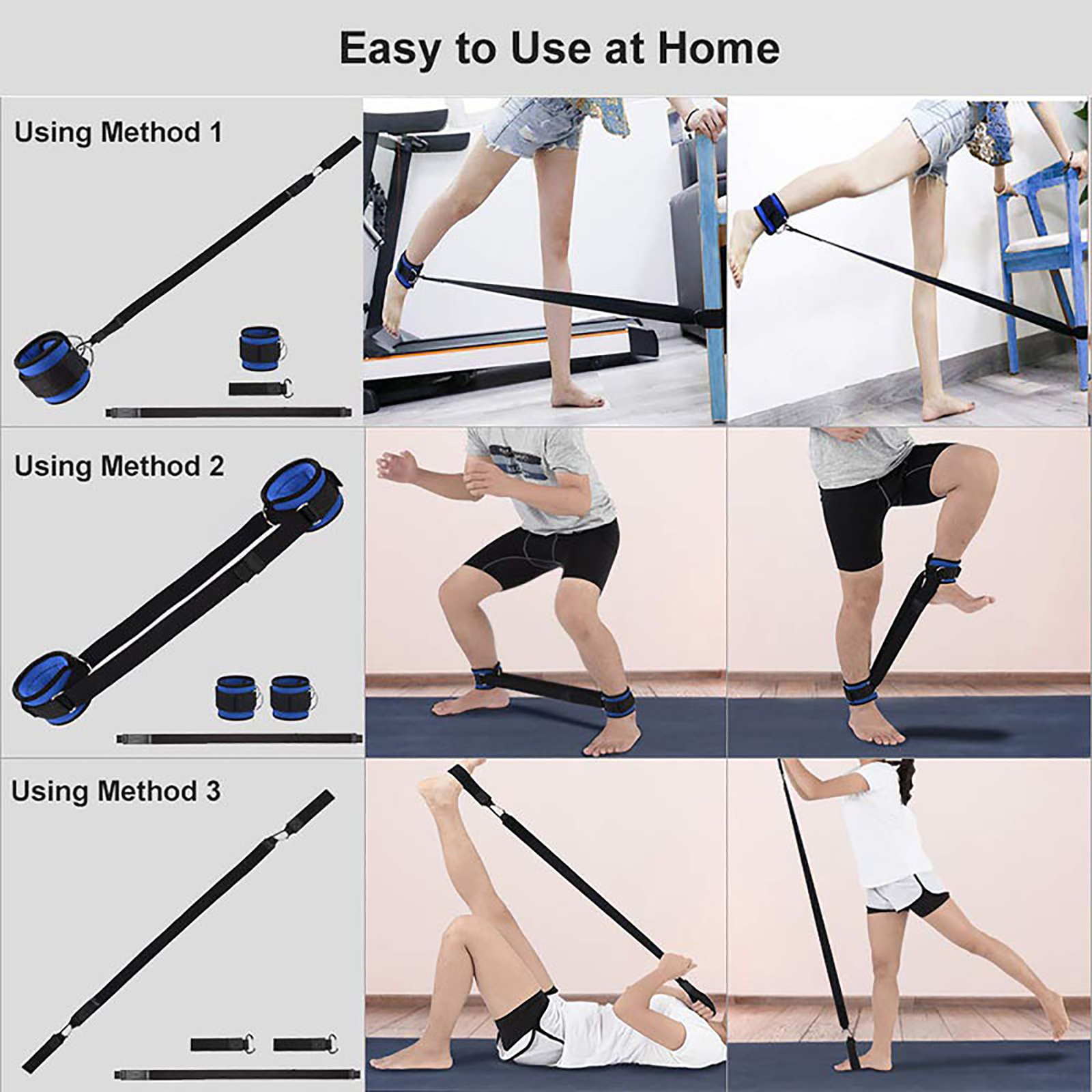 Easy to Use at Home

Using Method 1

Using Method 2

Using Method 3