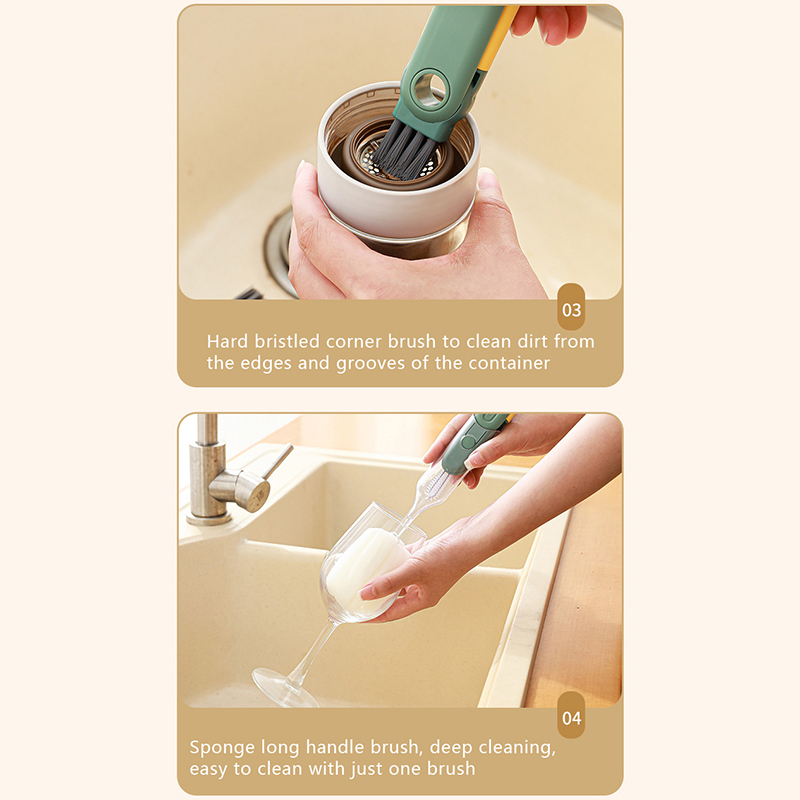 03

Hard bristled corner brush to clean dirt from the edges and grooves of the container

04

Sponge long handle brush, deep cleaning, easy to clean with just one brush