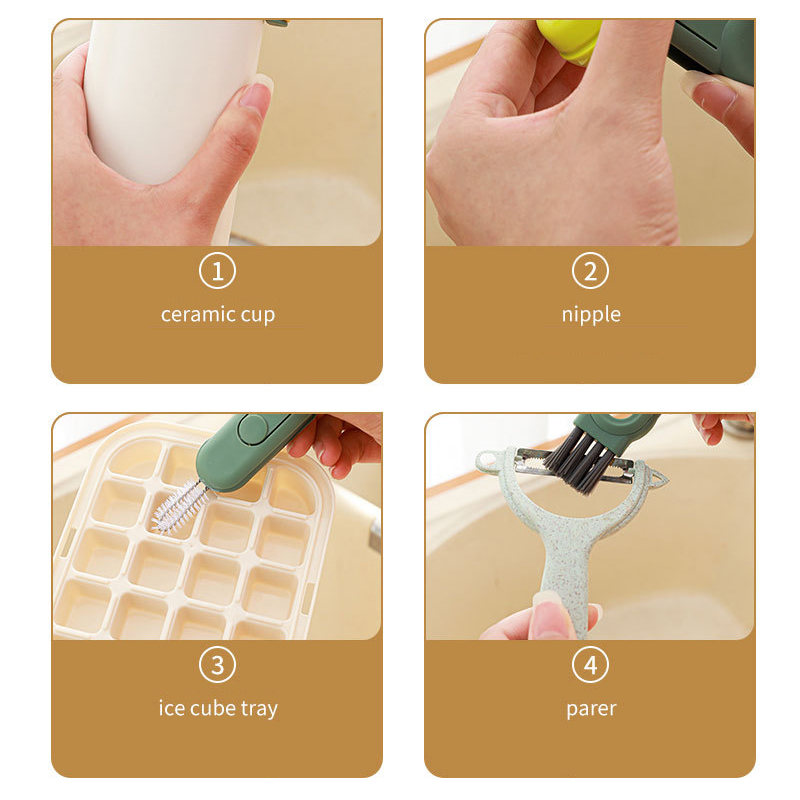 ①
ceramic cup

②
nipple

③
ice cube tray

④
parer