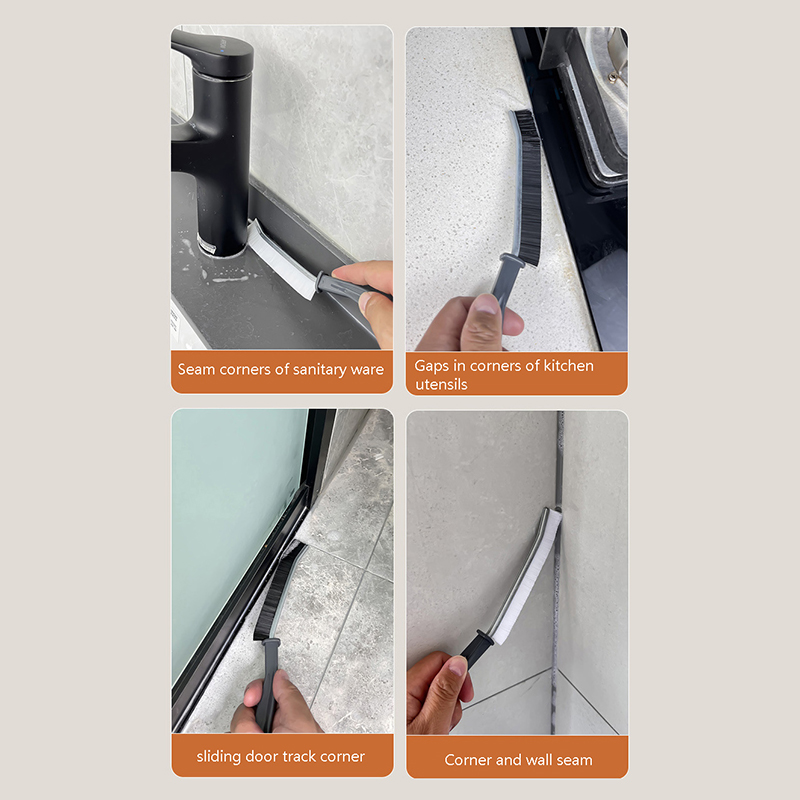 Seam corners of sanitary ware

Gaps in corners of kitchen utensils

sliding door track corner

Corner and wall seam