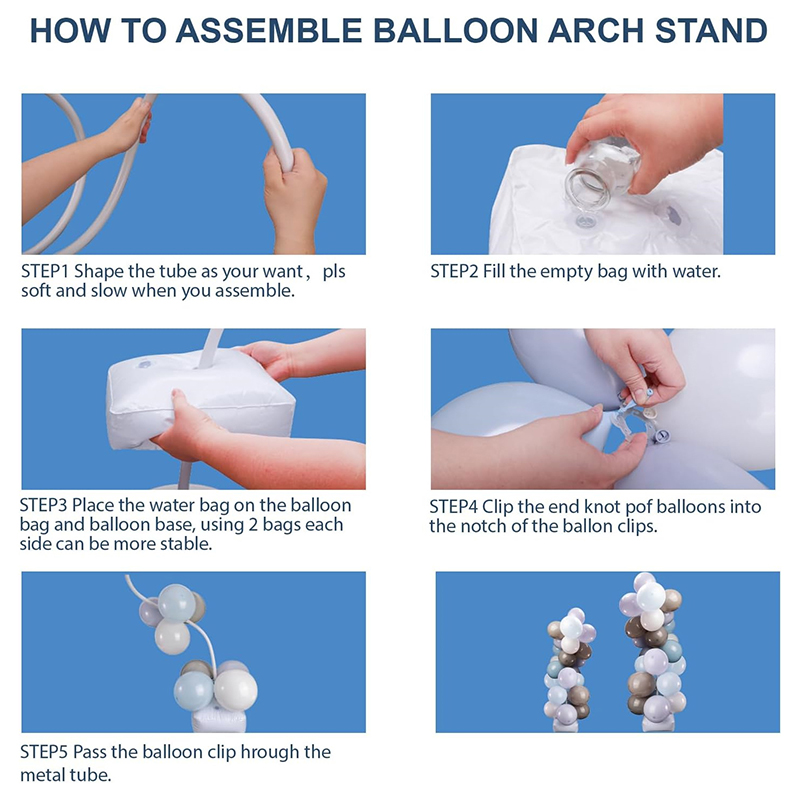 HOW TO ASSEMBLE BALLOON ARCH STAND

STEP1 Shape the tube as your want， pls soft and slow when you assemble.

STEP2 Fill the empty bag with water.

STEP3 Place the water bag on the balloon bag and balloon base, using 2 bags each side can be more stable.

STEP4 Clip the end knot pof balloons into the notch of the ballon clips.

STEP5 Pass the balloon clip hrough the metal tube.