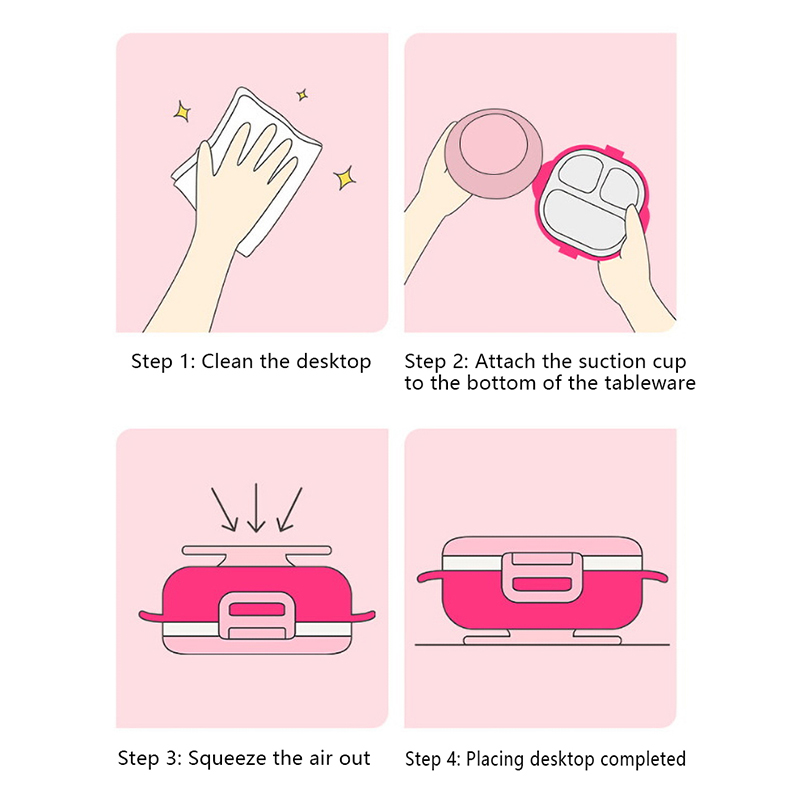 Step 1: Clean the desktop

Step 2: Attach the suction cup to the bottom of the tableware

Step 3: Squeeze the air out

Step 4: Placing desktop completed