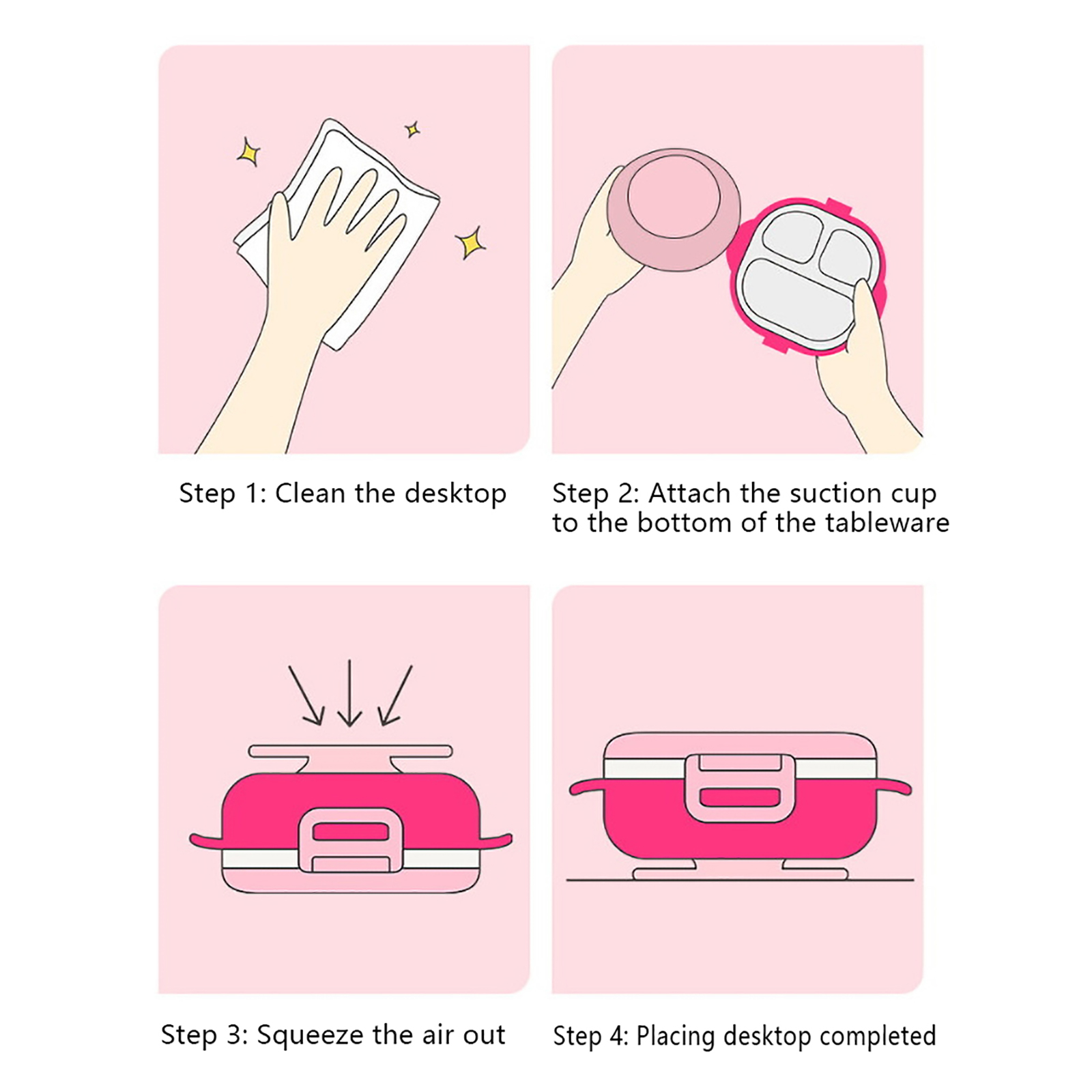 Step 1: Clean the desktop

Step 2: Attach the suction cup to the bottom of the tableware

Step 3: Squeeze the air out

Step 4: Placing desktop completed