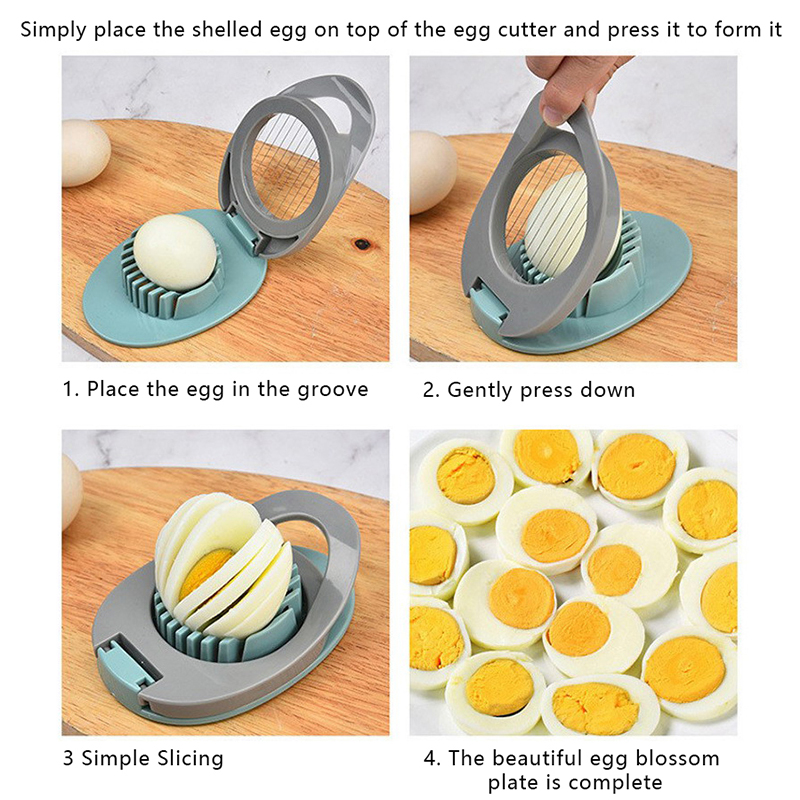 Simply place the shelled egg on top of the egg cutter and press it to form it

1. Place the egg in the groove

2. Gently press down

3 Simple Slicing

4. The beautiful egg blossom plate is complete