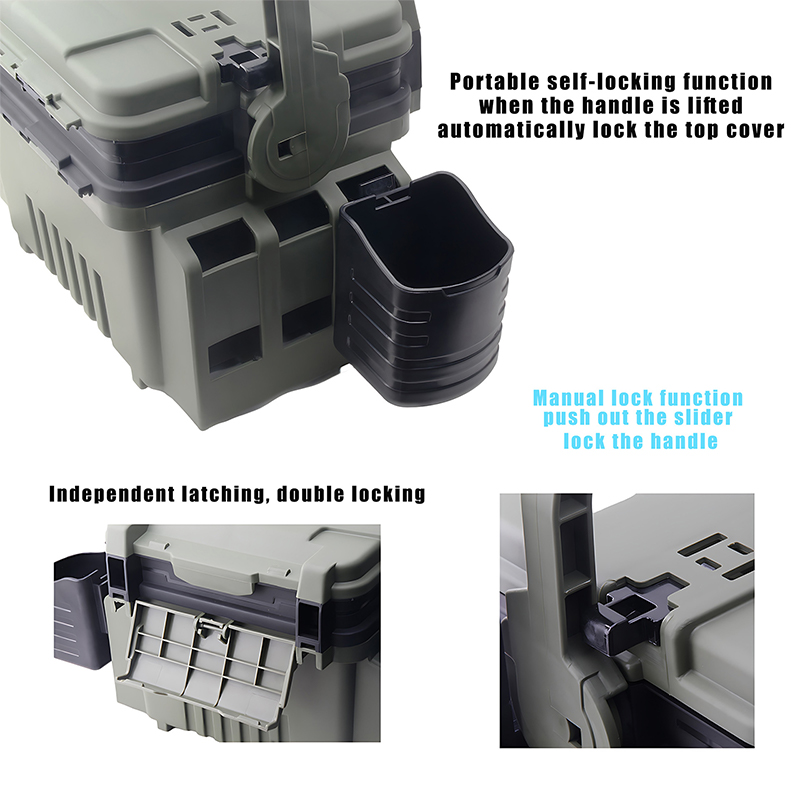 Portable self-locking function when the handle is lifted automatically lock the top cover

Manual lock function push out the slider lock the handle

Independent latching, double locking