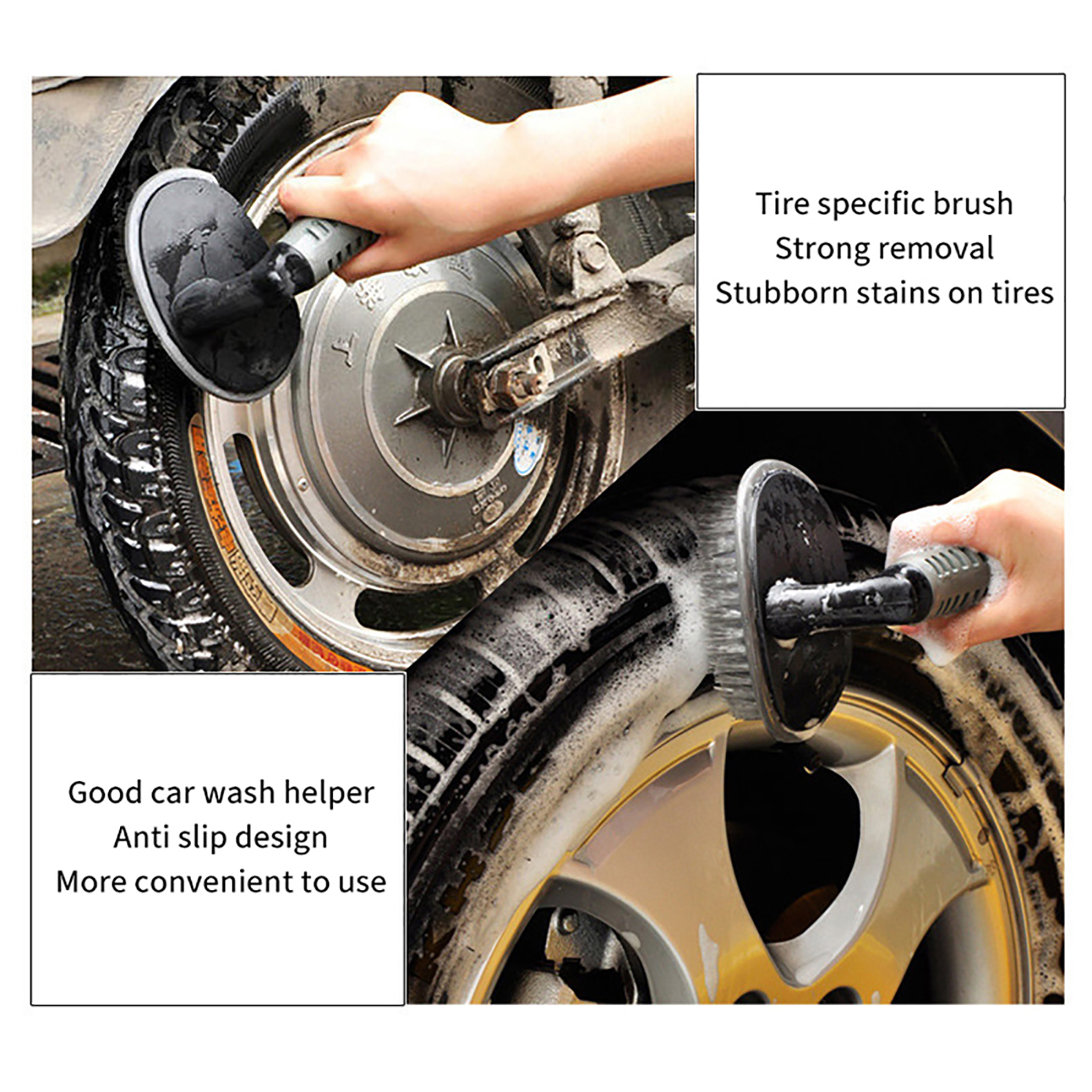 Tire specific brush
Strong removal
Stubborn stains on tires

Good car wash helper
Anti slip design
More convenient to use