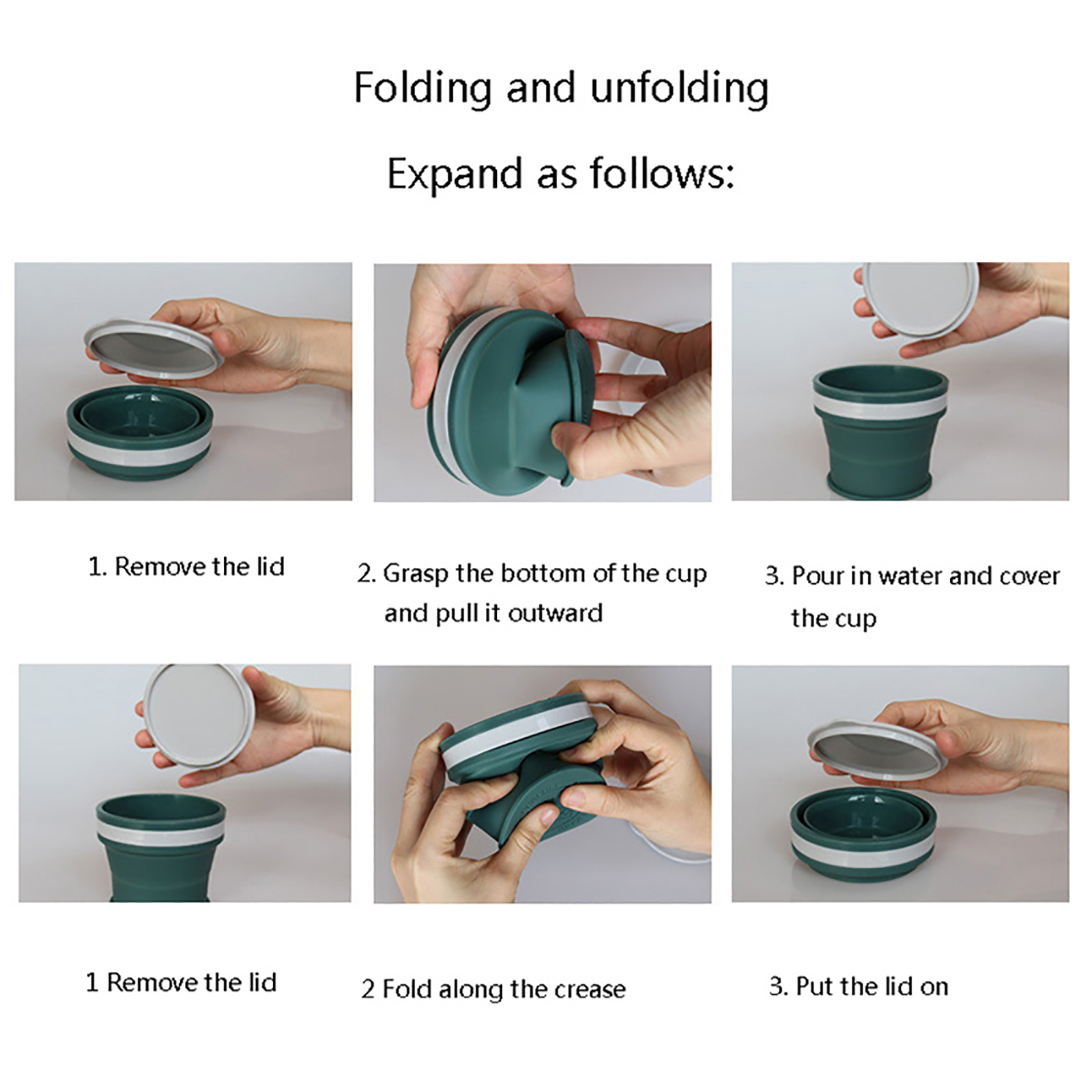 Folding and unfolding

Expand as follows:

1. Remove the lid

2. Grasp the bottom of the cup and pull it outward

3. Pour in water and cover the cup

1 Remove the lid

2 Fold along the crease

3. Put the lid on