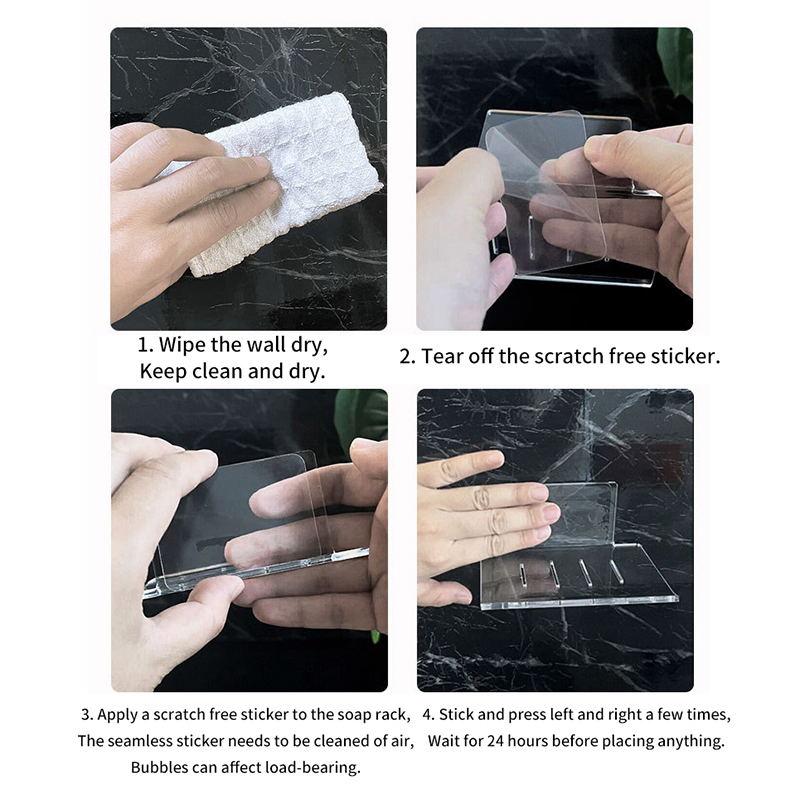 1. Wipe the wall dry, Keep clean and dry.

2. Tear off the scratch free sticker.

3. Apply a scratch free sticker to the soap rack, The seamless sticker needs to be cleaned of air, Bubbles can affect load-bearing.

4. Stick and press left and right a few times, Wait for 24 hours before placing anything.