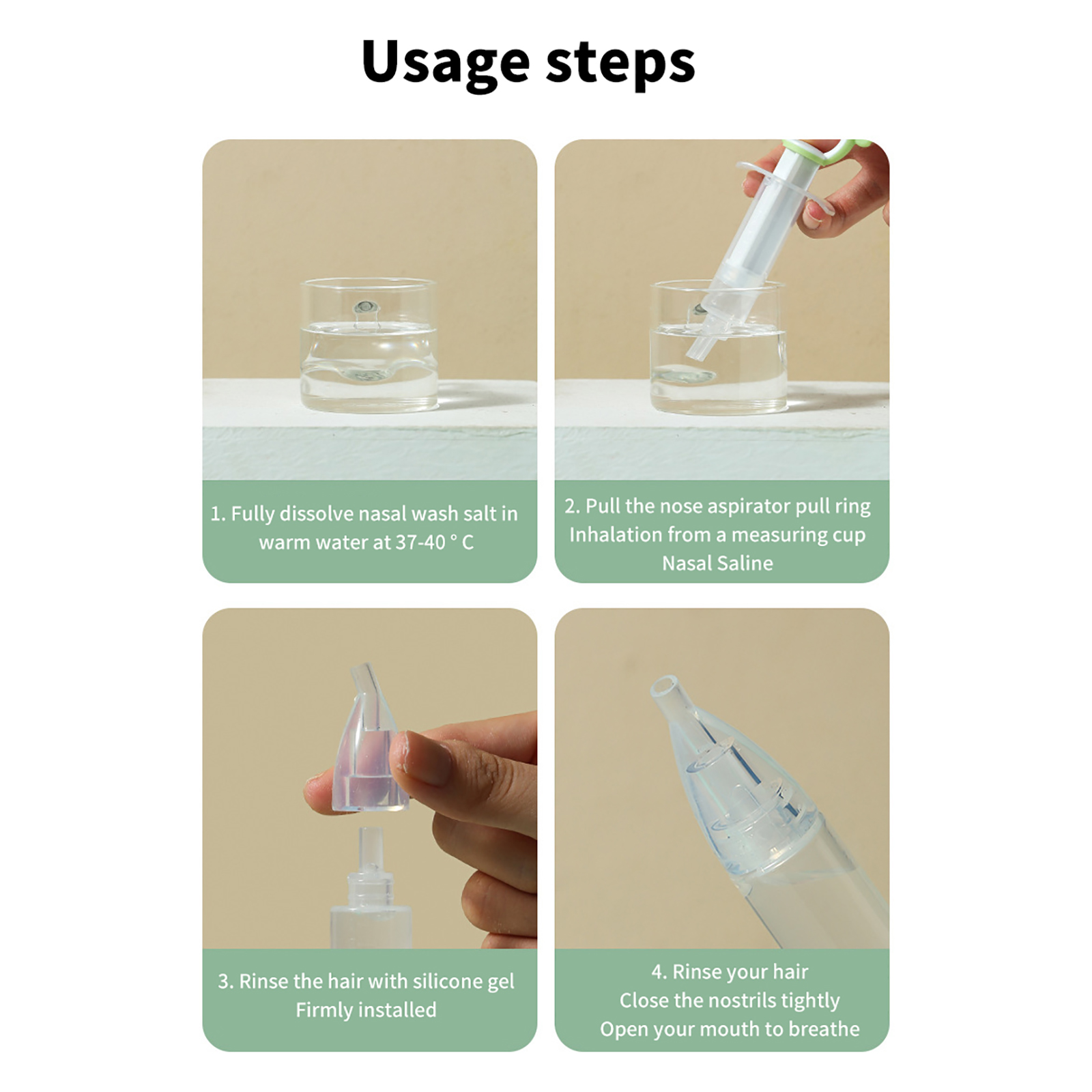 Usage steps

1. Fully dissolve nasal wash salt in warm water at 37-40 ° C

2. Pull the nose aspirator pull ring Inhalation from a measuring cup Nasal Saline

3. Rinse the hair with silicone gel Firmly installed

4. Rinse your hair Close the nostrils tightly Open your mouth to breathe