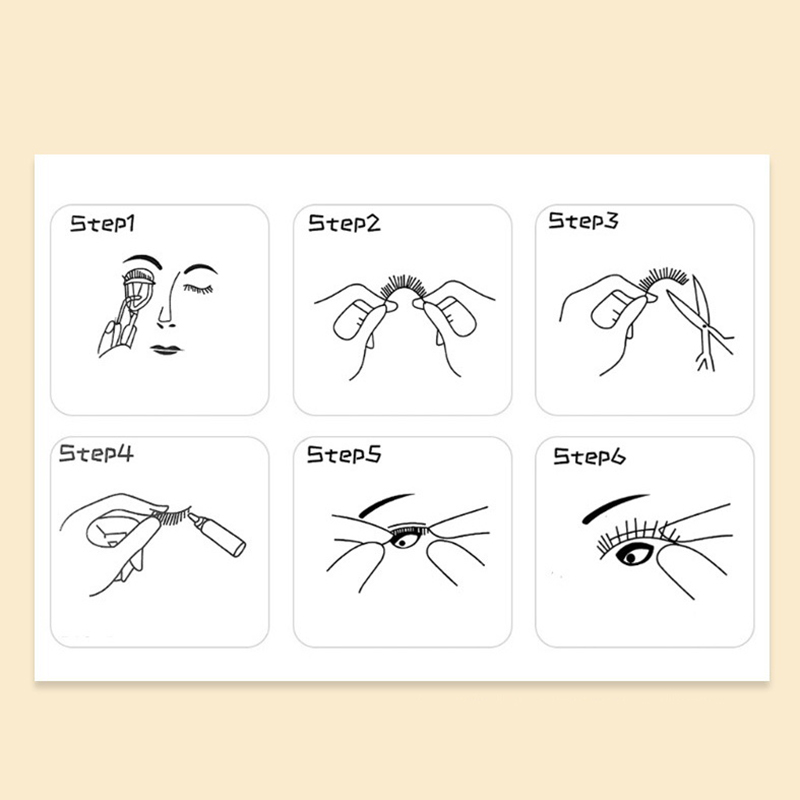 Step1

Step2

Step3

Step4

Step5

Step6