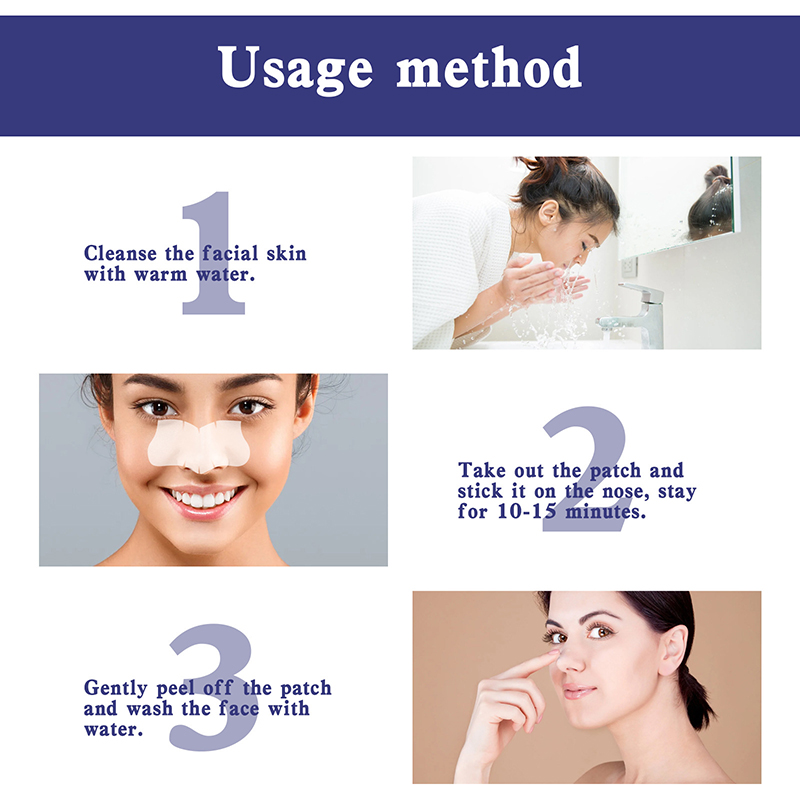 Usage method

1

Cleanse the facial skin with warm water.

2

Take out the patch and stick it on the nose, stay for 10-15 minutes.

3

Gently peel off the patch and wash the face with water.